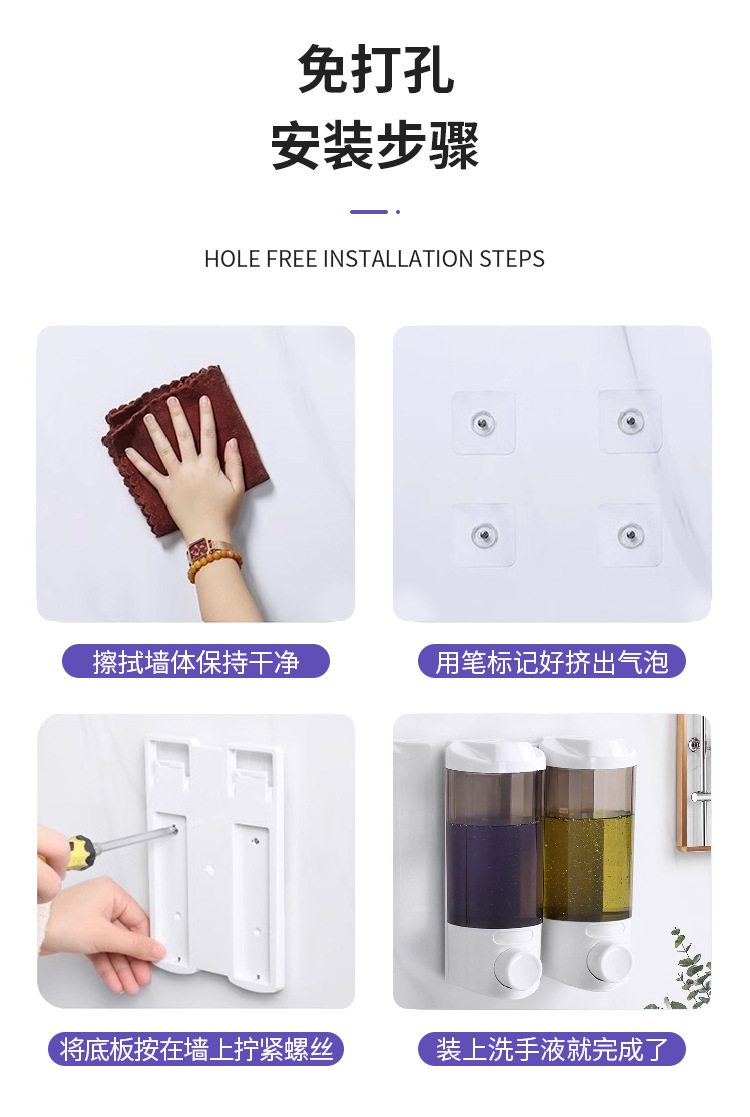 免打孔
安装步骤

HOLE FREE INSTALLATION STEPS

擦拭墙体保持干净

用笔标记好挤出气泡

将底板按在墙上拧紧螺丝

装上洗手液就完成了