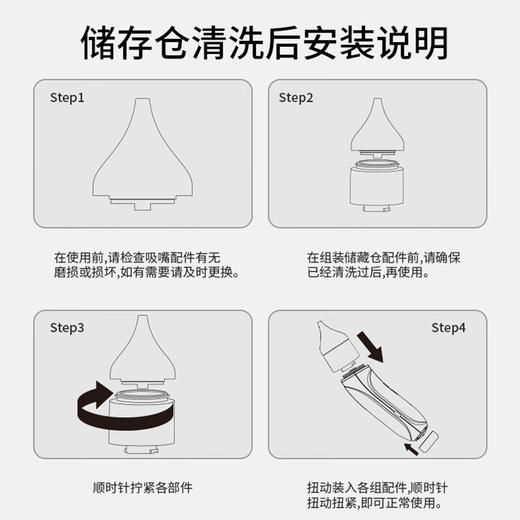 储存仓清洗后安装说明

Step1

在使用前,请检查吸嘴配件有无磨损或损坏,如有需要请及时更换。

Step2

在组装储藏仓配件前,请确保已经清洗过后,再使用。

Step3

顺时针拧紧各部件

Step4

扭动装入各组配件,顺时针扭动扭紧,即可正常使用。