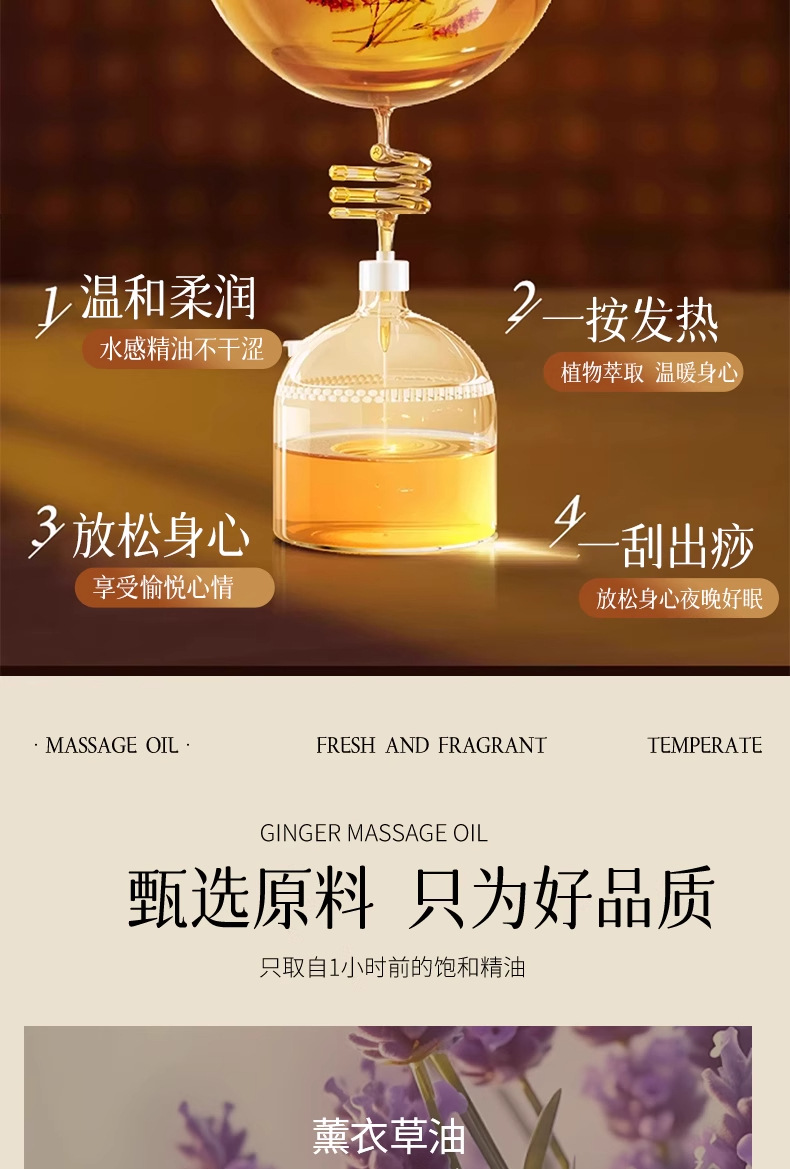 1 温和柔润
水感精油不干涩

2 一按发热
植物萃取 温暖身心

3 放松身心
享受愉悦心情

4 一刮出痧
放松身心夜晚好眠

· MASSAGE OIL ·

FRESH AND FRAGRANT

TEMPERATE

GINGER MASSAGE OIL

甄选原料 只为好品质

只取自1小时前的饱和精油

薰衣草油