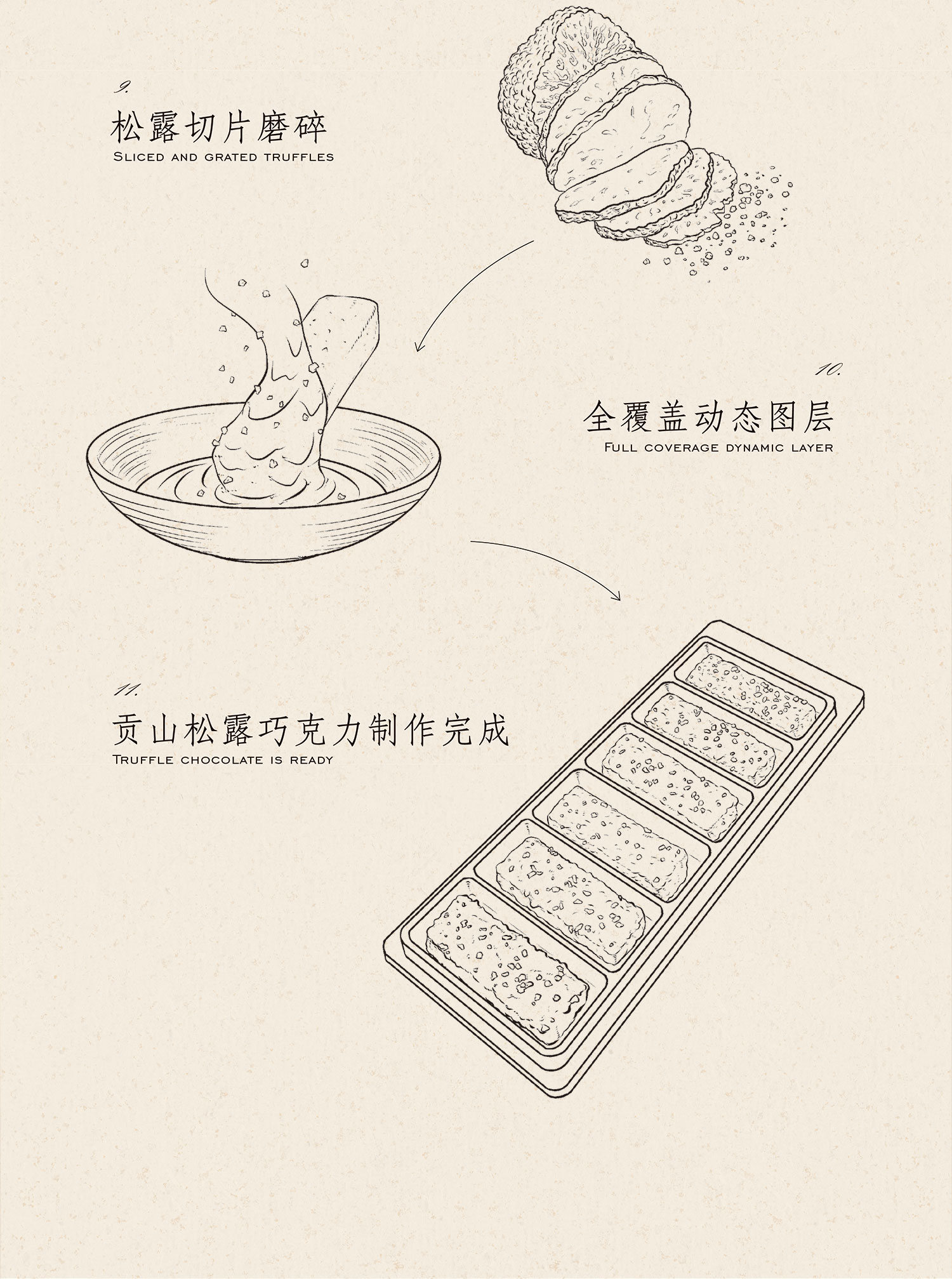 9.

松露切片磨碎

Sliced and grated truffles

10.

全覆盖动态图层

Full coverage dynamic layer

11.

贡山松露巧克力制作完成

Truffle chocolate is ready