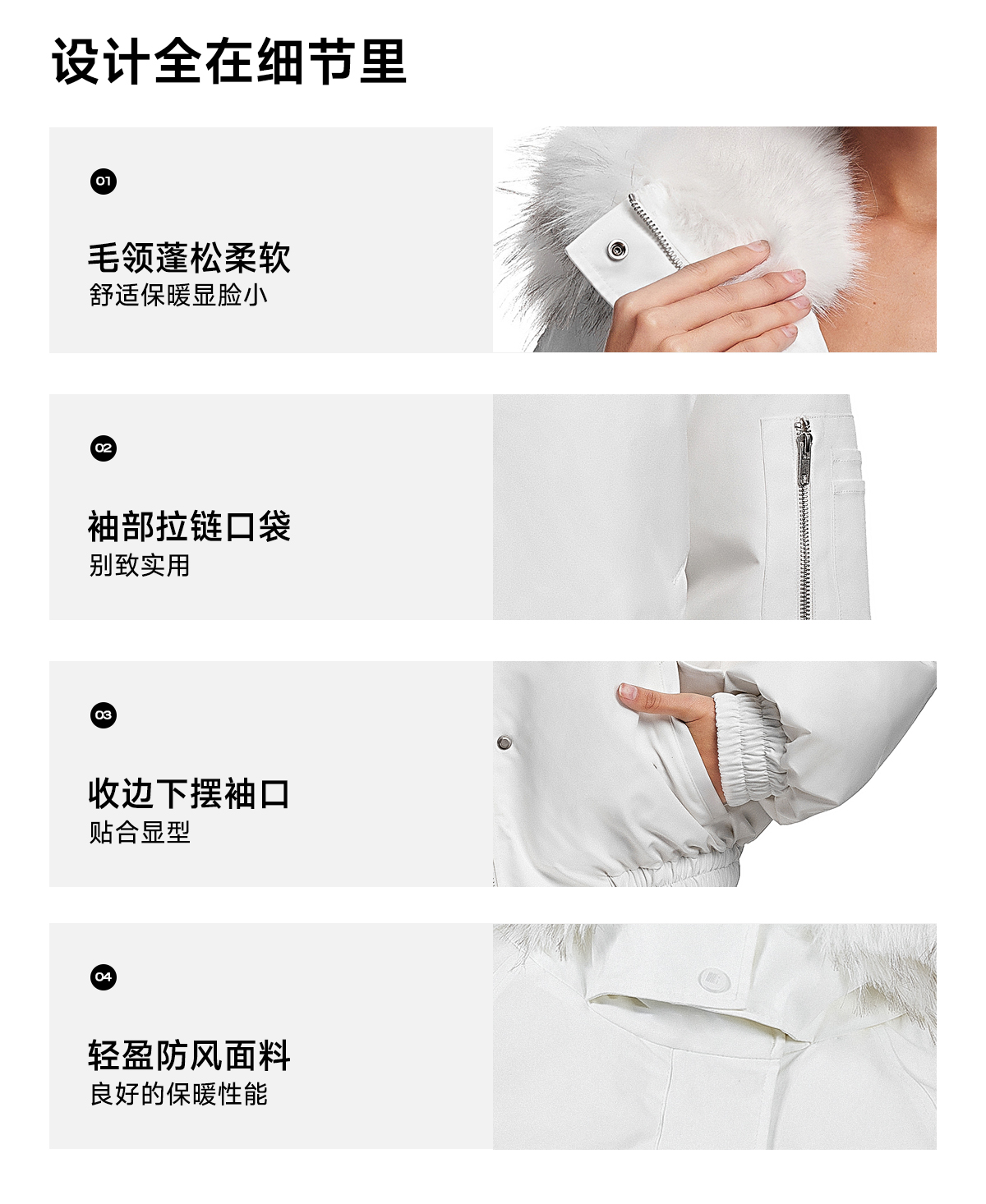 设计全在细节里

01

毛领蓬松柔软
舒适保暖显脸小

02

袖部拉链口袋
别致实用

03

收边下摆袖口
贴合显型

04

轻盈防风面料
良好的保暖性能