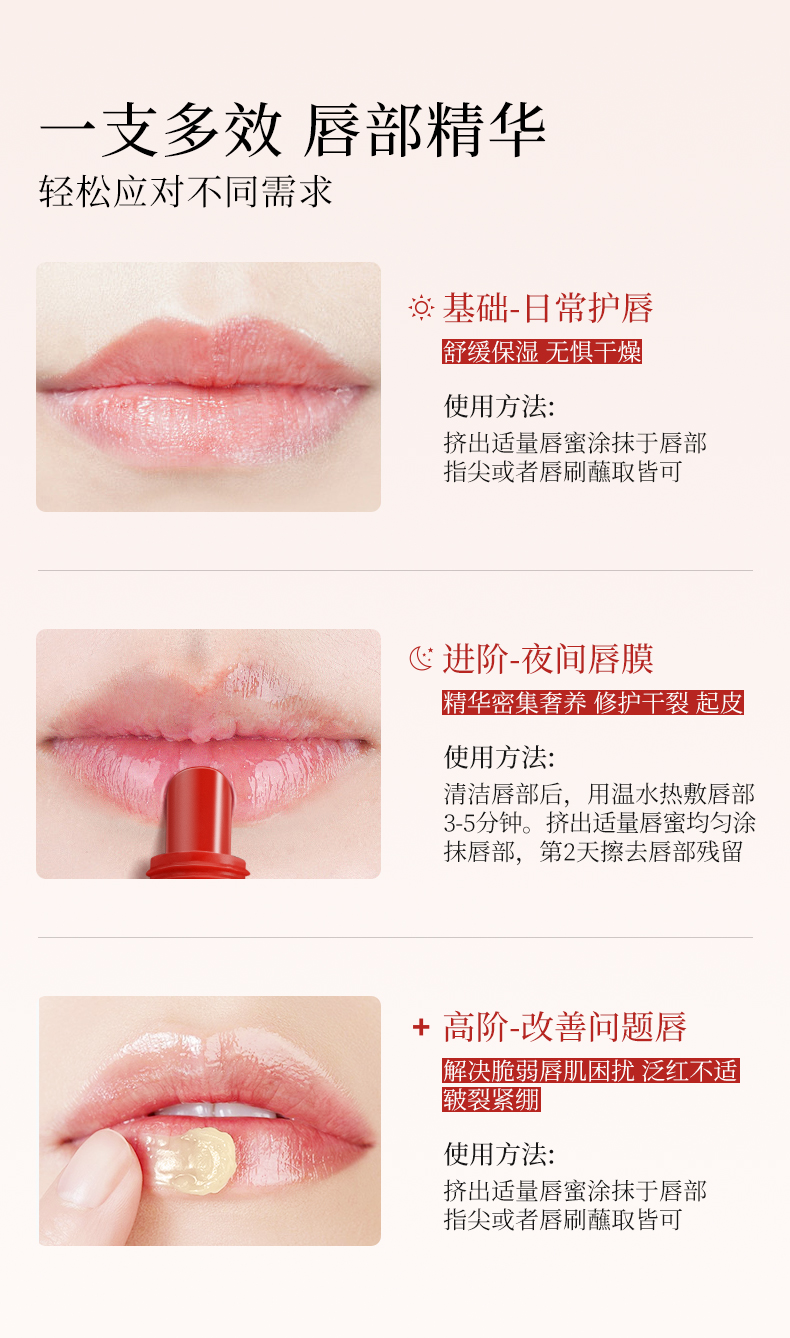 一支多效 唇部精华
轻松应对不同需求

基础-日常护唇
舒缓保湿 无惧干燥

使用方法:
挤出适量唇蜜涂抹于唇部
指尖或者唇刷蘸取皆可

进阶-夜间唇膜
精华密集奢养 修护干裂 起皮

使用方法:
清洁唇部后，用温水热敷唇部3-5分钟。挤出适量唇蜜均匀涂抹唇部，第2天擦去唇部残留

+ 高阶-改善问题唇
解决脆弱唇肌困扰 泛红不适 皲裂紧绷

使用方法:
挤出适量唇蜜涂抹于唇部
指尖或者唇刷蘸取皆可