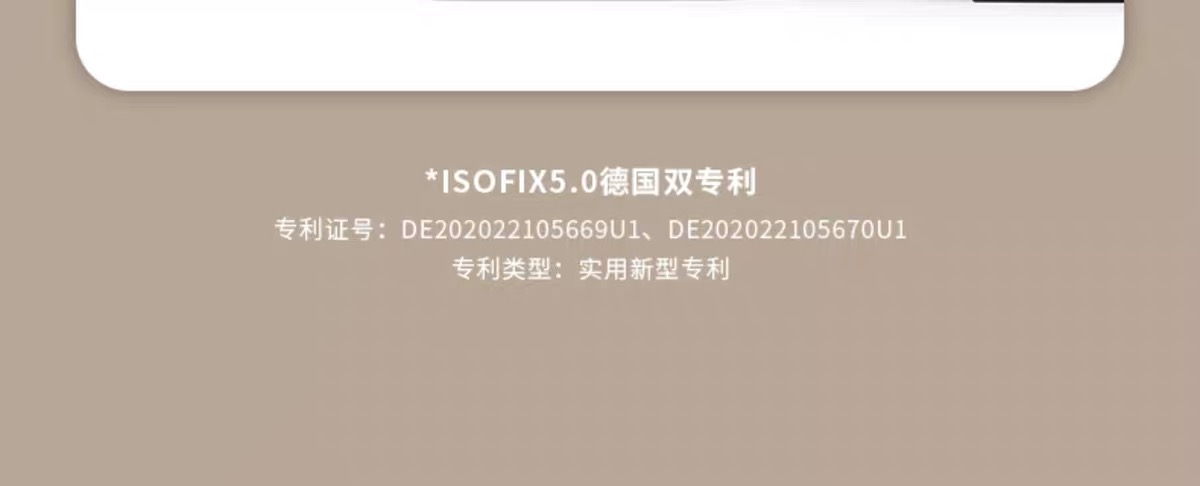 *ISOFIX5.0德国双专利

专利证号：DE202022105669U1、DE202022105670U1
专利类型：实用新型专利