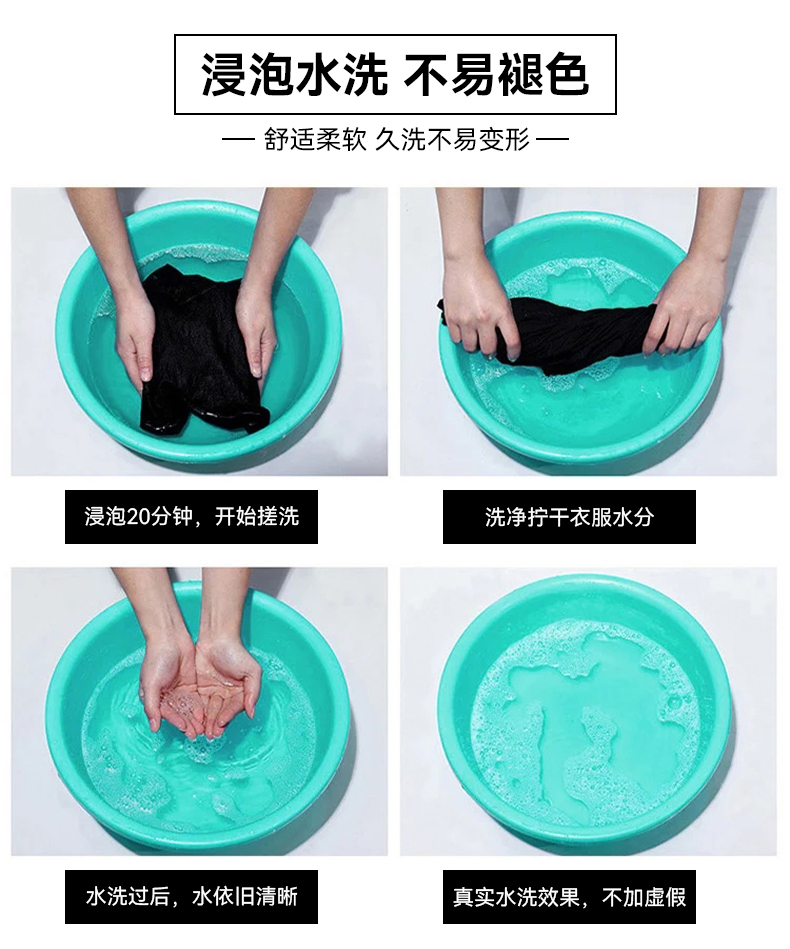 浸泡水洗 不易褪色

— 舒适柔软 久洗不易变形 —

浸泡20分钟，开始搓洗

洗净拧干衣服水分

水洗过后，水依旧清晰

真实水洗效果，不加虚假