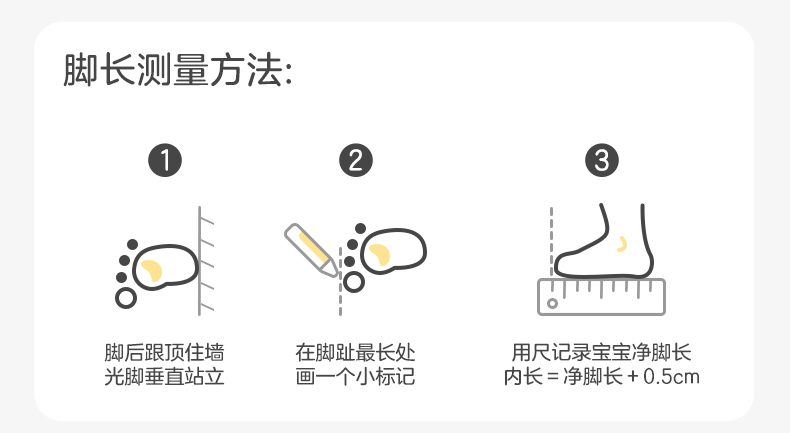 脚长测量方法:

1
脚后跟顶住墙
光脚垂直站立

2
在脚趾最长处
画一个小标记

3
用尺记录宝宝净脚长
内长 = 净脚长 + 0.5cm