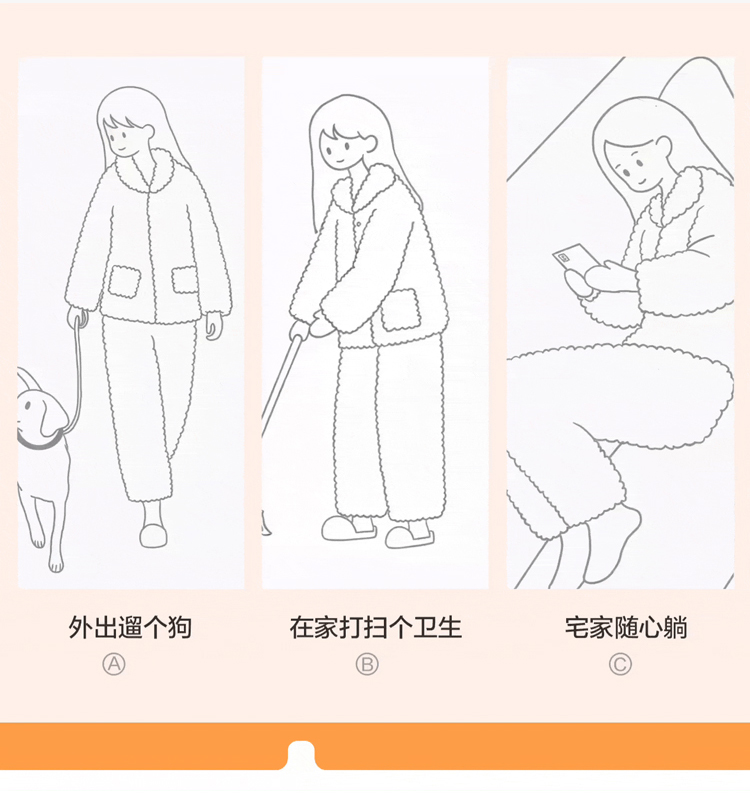 外出遛个狗
Ⓐ

在家打扫个卫生
Ⓑ

宅家随心躺
Ⓒ