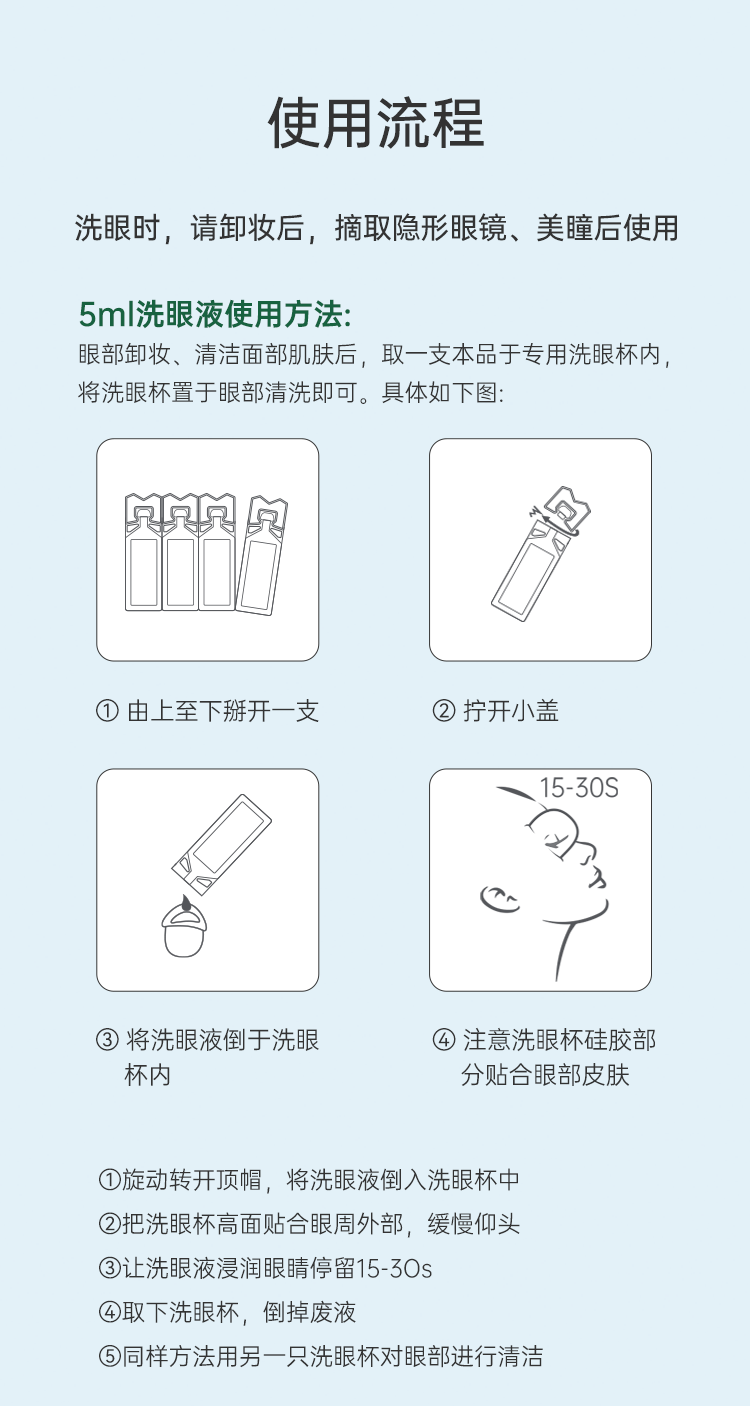 使用流程

洗眼时，请卸妆后，摘取隐形眼镜、美瞳后使用

5ml洗眼液使用方法:

眼部卸妆、清洁面部肌肤后，取一支本品于专用洗眼杯内，将洗眼杯置于眼部清洗即可。具体如下图:

① 由上至下掰开一支

② 拧开小盖

15-30S

③ 将洗眼液倒于洗眼杯内

④ 注意洗眼杯硅胶部分贴合眼部皮肤

①旋动转开顶帽，将洗眼液倒入洗眼杯中
②把洗眼杯高面贴合眼周外部，缓慢仰头
③让洗眼液浸润眼睛停留15-30s
④取下洗眼杯，倒掉废液
⑤同样方法用另一只洗眼杯对眼部进行清洁