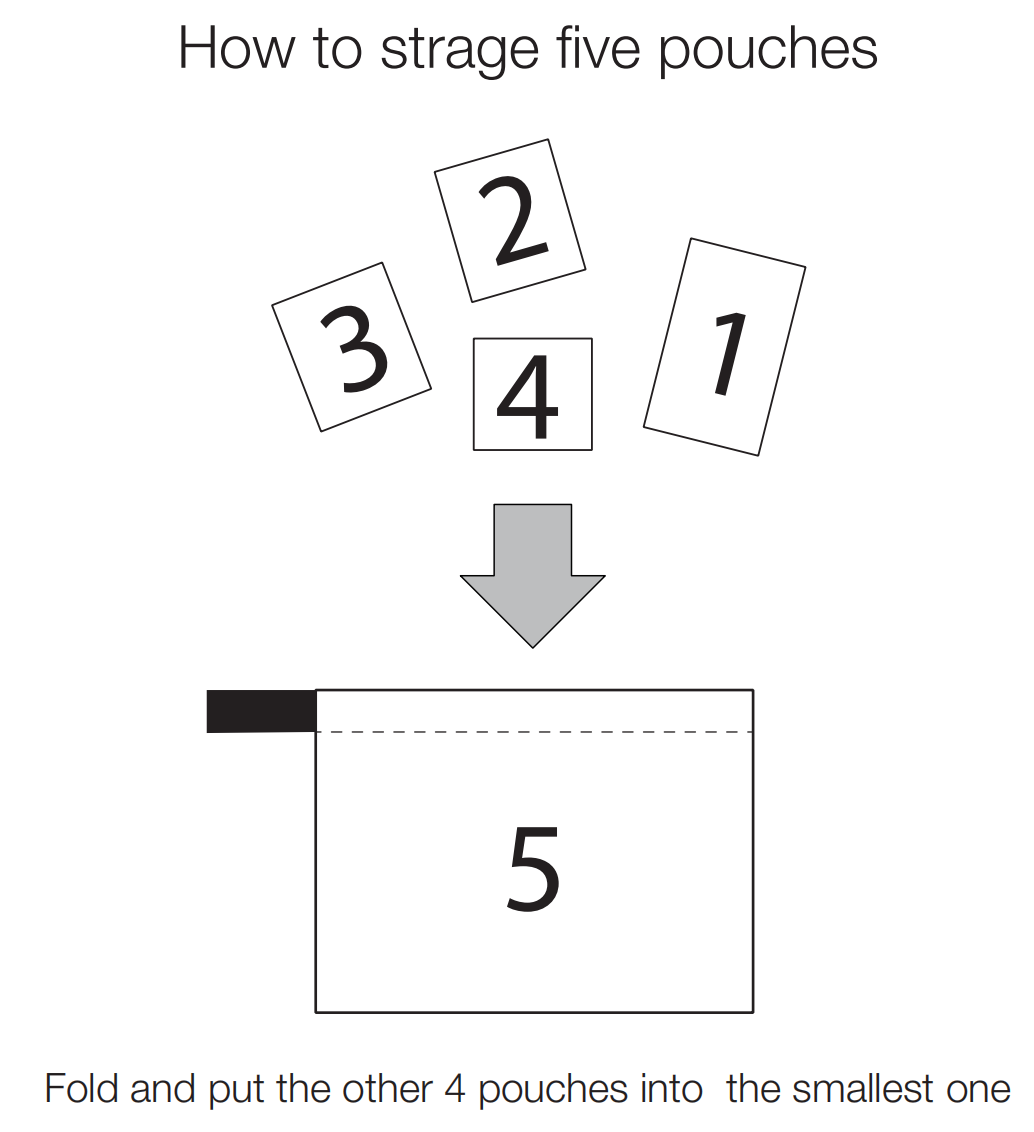 How to strage five pouches

2

3

4

1

5

Fold and put the other 4 pouches into the smallest one