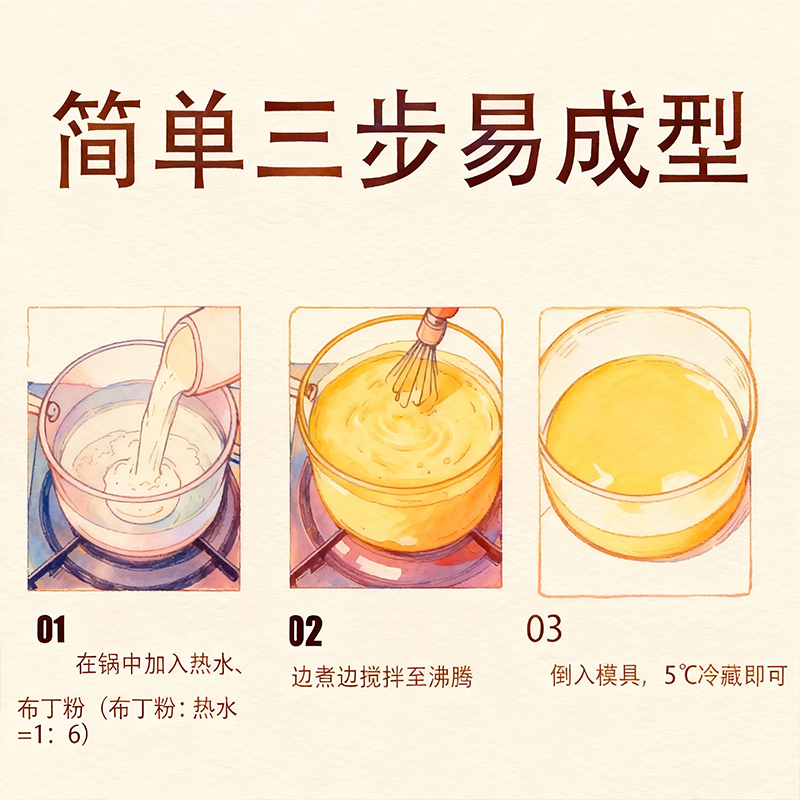 简单三步易成型

01
在锅中加入热水、布丁粉（布丁粉：热水=1：6）

02
边煮边搅拌至沸腾

03
倒入模具，5℃冷藏即可