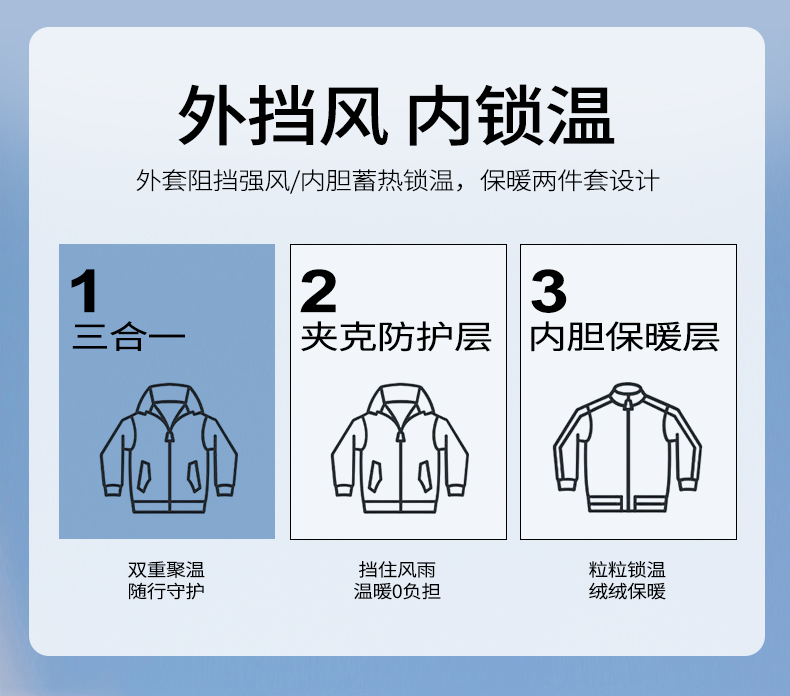 外挡风 内锁温

外套阻挡强风/内胆蓄热锁温，保暖两件套设计

1
三合一

双重聚温
随行守护

2
夹克防护层

挡住风雨
温暖0负担

3
内胆保暖层

粒粒锁温
绒绒保暖