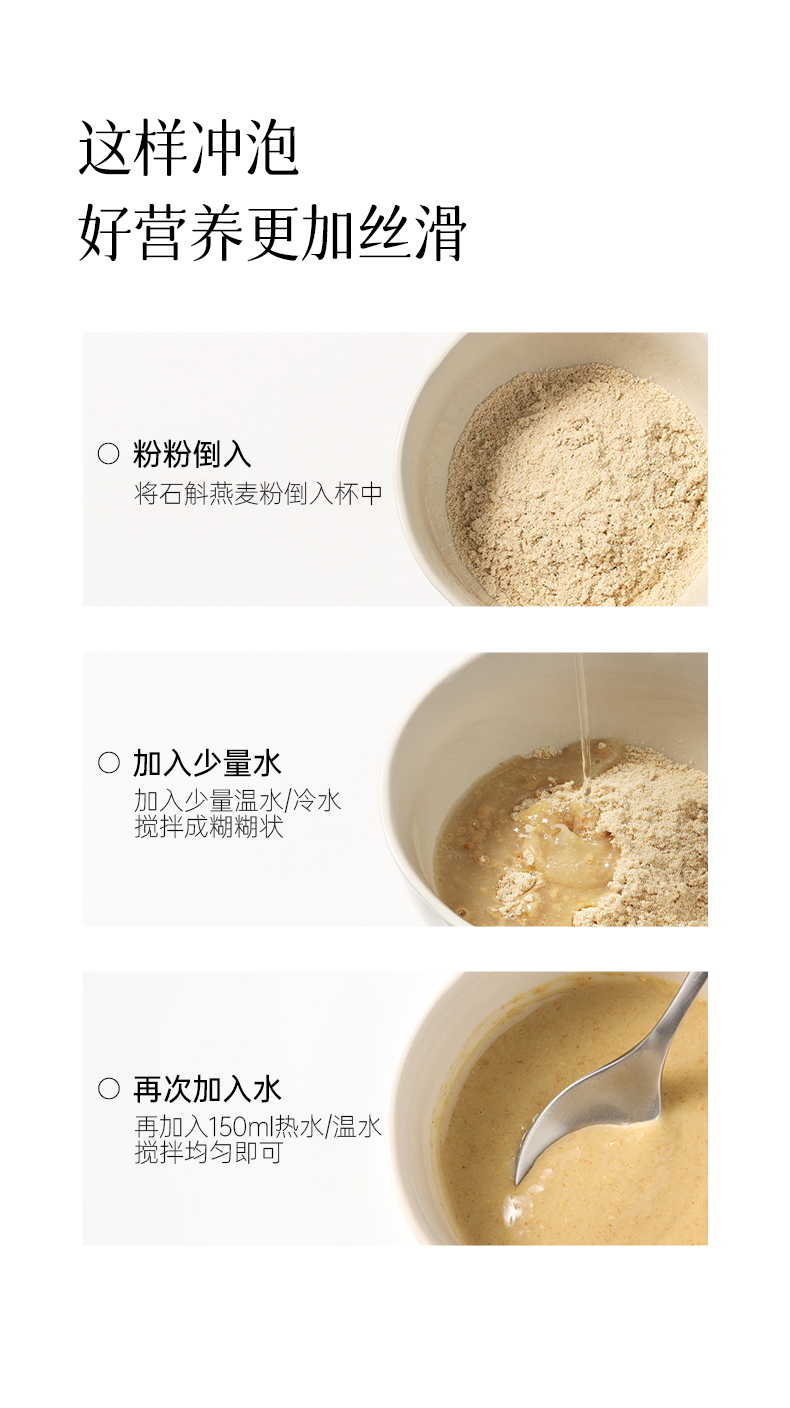 这样冲泡
好营养更加丝滑

○ 粉粉倒入
将石斛燕麦粉倒入杯中

○ 加入少量水
加入少量温水/冷水
搅拌成糊糊状

○ 再次加入水
再加入150ml热水/温水
搅拌均匀即可