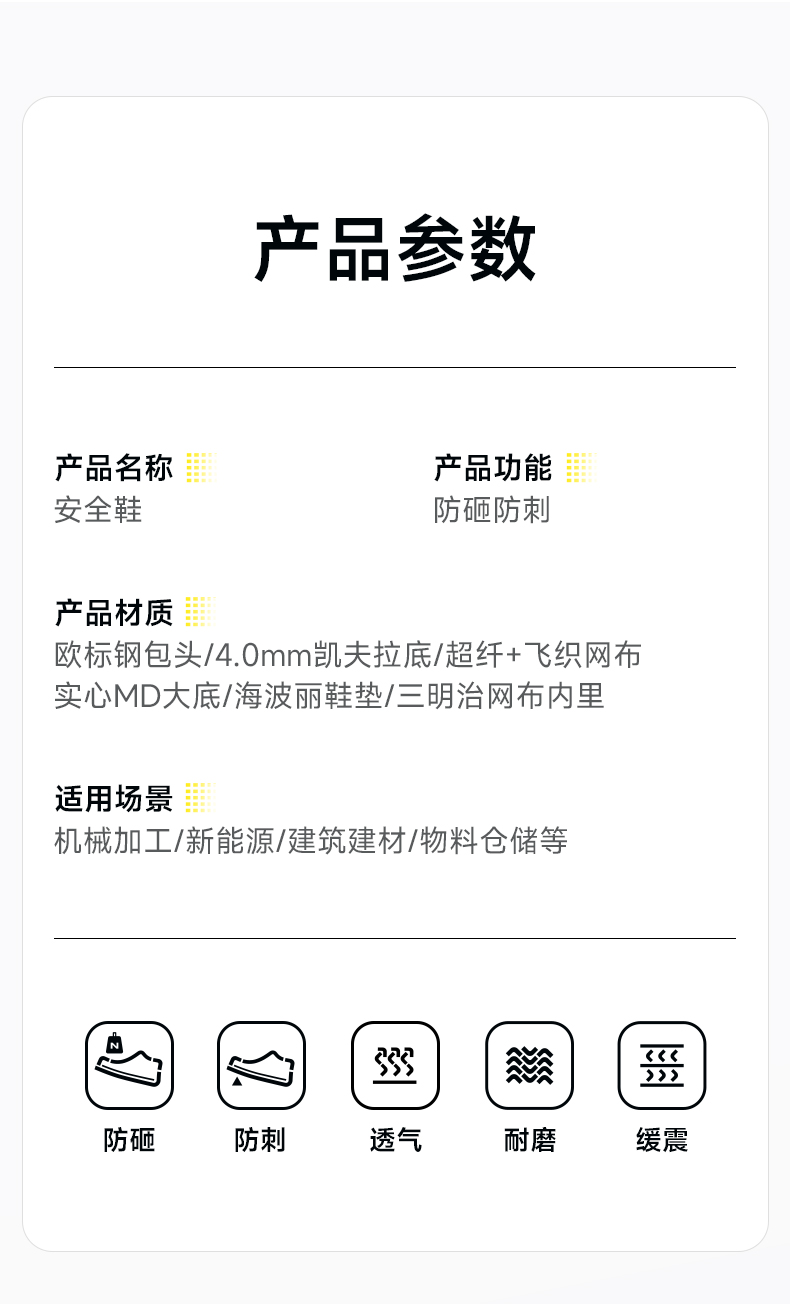 产品参数

产品名称
安全鞋

产品功能
防砸防刺

产品材质
欧标钢包头/4.0mm凯夫拉底/超纤+飞织网布
实心MD大底/海波丽鞋垫/三明治网布内里

适用场景
机械加工/新能源/建筑建材/物料仓储等

防砸 防刺 透气 耐磨 缓震