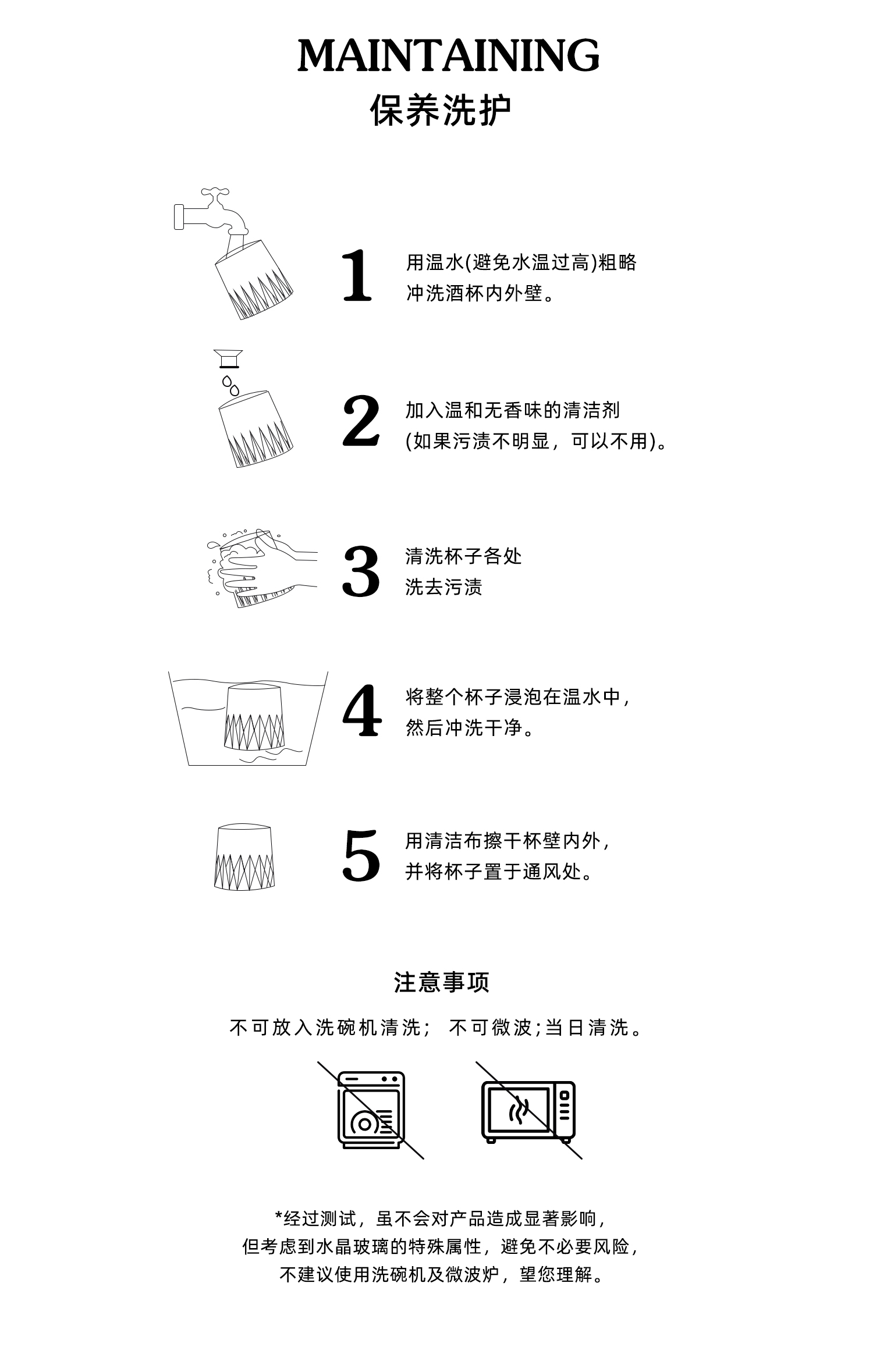 MAINTAINING
保养洗护

1 用温水(避免水温过高)粗略冲洗酒杯内外壁。

2 加入温和无香味的清洁剂(如果污渍不明显，可以不用)。

3 清洗杯子各处洗去污渍

4 将整个杯子浸泡在温水中，然后冲洗干净。

5 用清洁布擦干杯壁内外，并将杯子置于通风处。

注意事项

不可放入洗碗机清洗； 不可微波;当日清洗。

*经过测试，虽不会对产品造成显著影响，但考虑到水晶玻璃的特殊属性，避免不必要风险，不建议使用洗碗机及微波炉，望您理解。