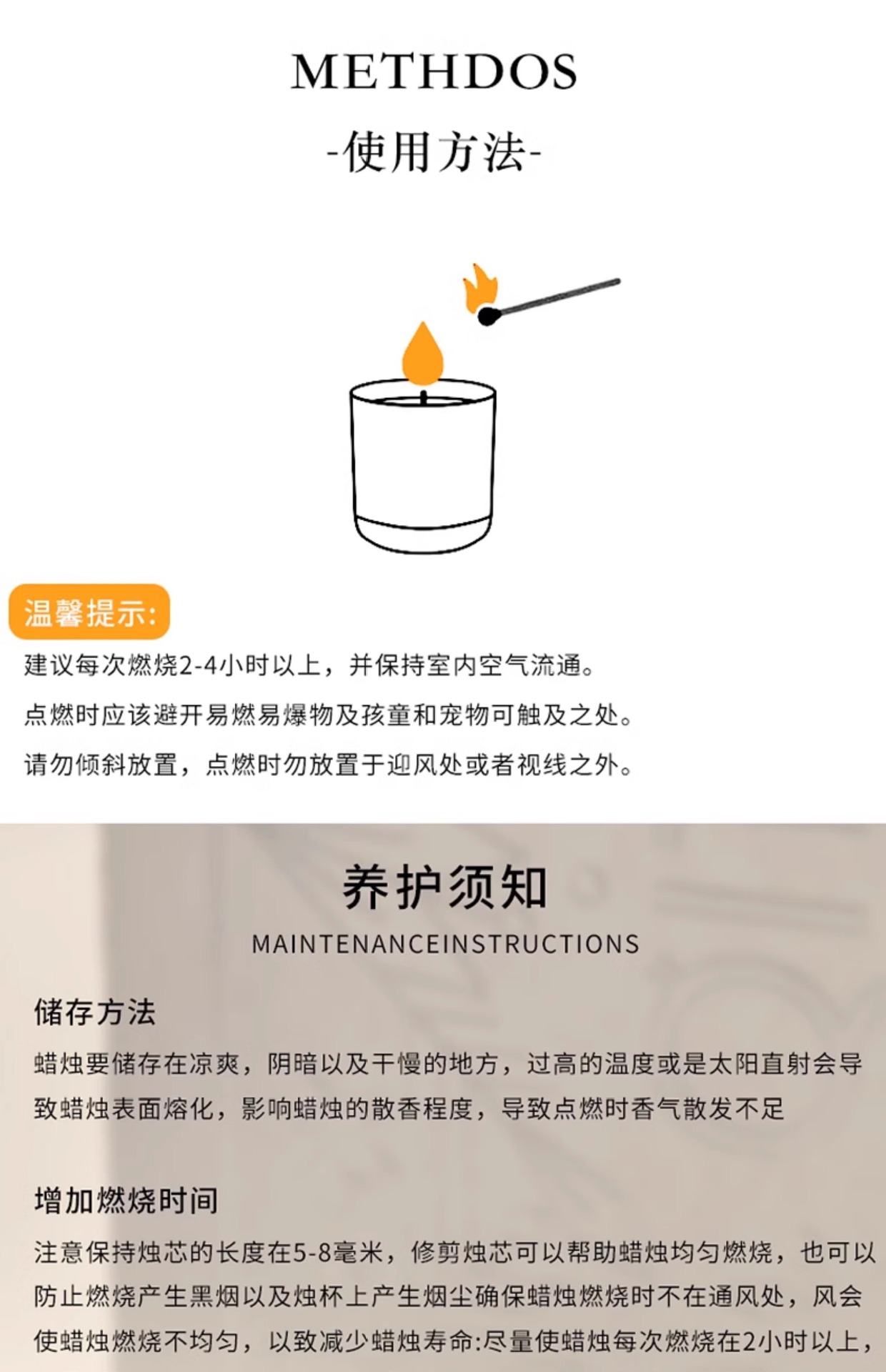 METHDOS

-使用方法-

温馨提示:

建议每次燃烧2-4小时以上，并保持室内空气流通。

点燃时应该避开易燃易爆物及孩童和宠物可触及之处。

请勿倾斜放置，点燃时勿放置于迎风处或者视线之外。

养护须知

MAINTENANCEINSTRUCTIONS

储存方法

蜡烛要储存在凉爽，阴暗以及干慢的地方，过高的温度或是太阳直射会导致蜡烛表面熔化，影响蜡烛的散香程度，导致点燃时香气散发不足

增加燃烧时间

注意保持烛芯的长度在5-8毫米，修剪烛芯可以帮助蜡烛均匀燃烧，也可以防止燃烧产生黑烟以及烛杯上产生烟尘确保蜡烛燃烧时不在通风处，风会使蜡烛燃烧不均匀，以致减少蜡烛寿命:尽量使蜡烛每次燃烧在2小时以上，