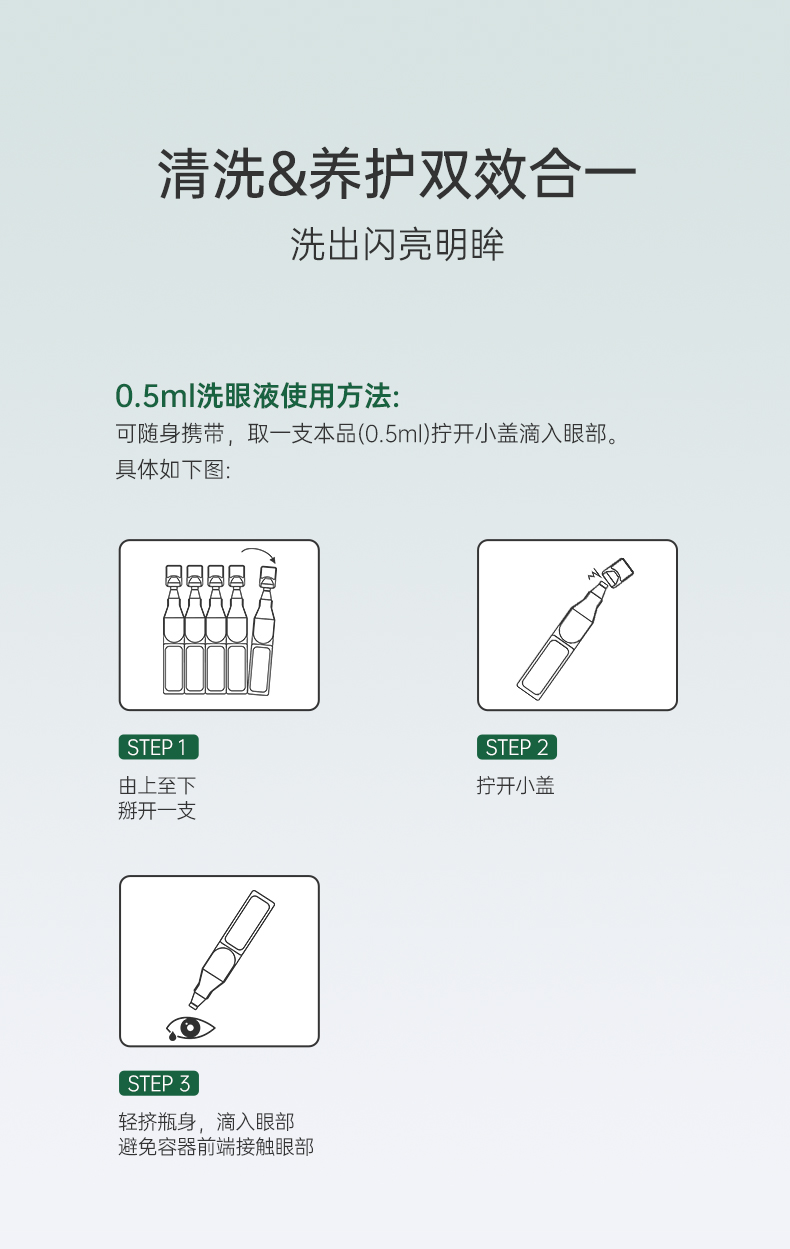 清洗&养护双效合一

洗出闪亮明眸

0.5ml洗眼液使用方法:

可随身携带，取一支本品(0.5ml)拧开小盖滴入眼部。

具体如下图:

STEP 1

由上至下
掰开一支

STEP 2

拧开小盖

STEP 3

轻挤瓶身，滴入眼部
避免容器前端接触眼部