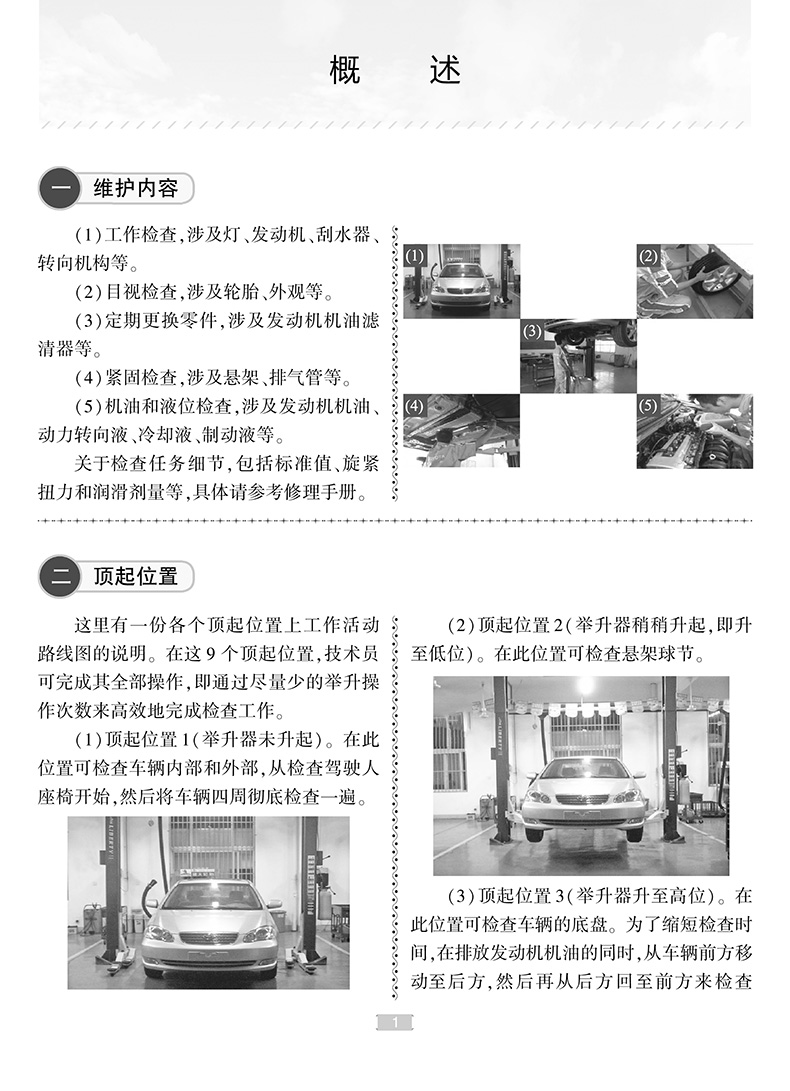 概　述

一　维护内容

(1)工作检查,涉及灯、发动机、刮水器、转向机构等。

(2)目视检查,涉及轮胎、外观等。

(3)定期更换零件,涉及发动机机油滤清器等。

(4)紧固检查,涉及悬架、排气管等。

(5)机油和液位检查,涉及发动机机油、动力转向液、冷却液、制动液等。

关于检查任务细节,包括标准值、旋紧扭力和润滑剂量等,具体请参考修理手册。

(1)

(2)

(3)

(4)

(5)

二　顶起位置

这里有一份各个顶起位置上工作活动路线图的说明。在这9个顶起位置,技术员可完成其全部操作,即通过尽量少的举升操作次数来高效地完成检查工作。

(1)顶起位置1(举升器未升起)。在此位置可检查车辆内部和外部,从检查驾驶人座椅开始,然后将车辆四周彻底检查一遍。

(2)顶起位置2(举升器稍稍升起,即升至低位)。在此位置可检查悬架球节。

(3)顶起位置3(举升器升至高位)。在此位置可检查车辆的底盘。为了缩短检查时间,在排放发动机机油的同时,从车辆前方移动至后方,然后再从后方回至前方来检查

1