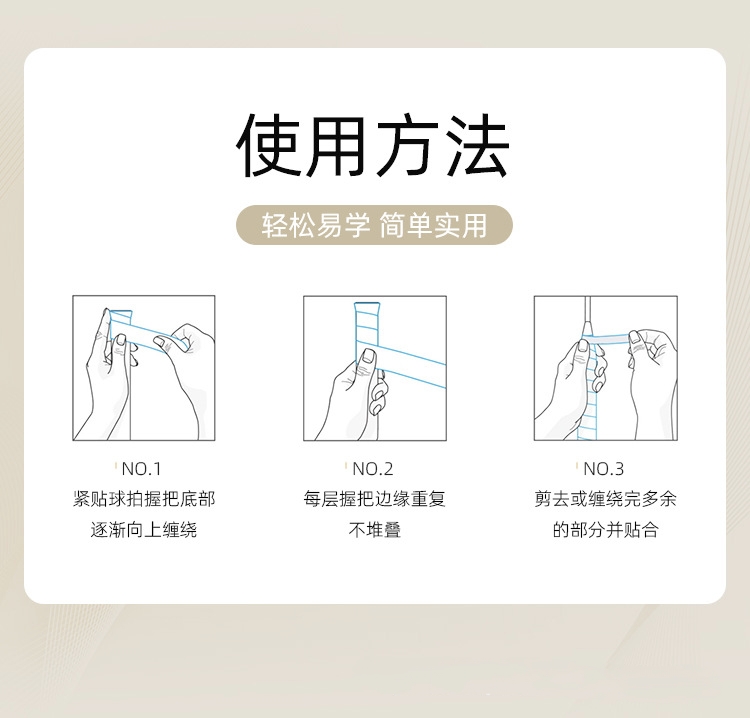 使用方法

轻松易学 简单实用

NO.1
紧贴球拍握把底部
逐渐向上缠绕

NO.2
每层握把边缘重复
不堆叠

NO.3
剪去或缠绕完多余
的部分并贴合