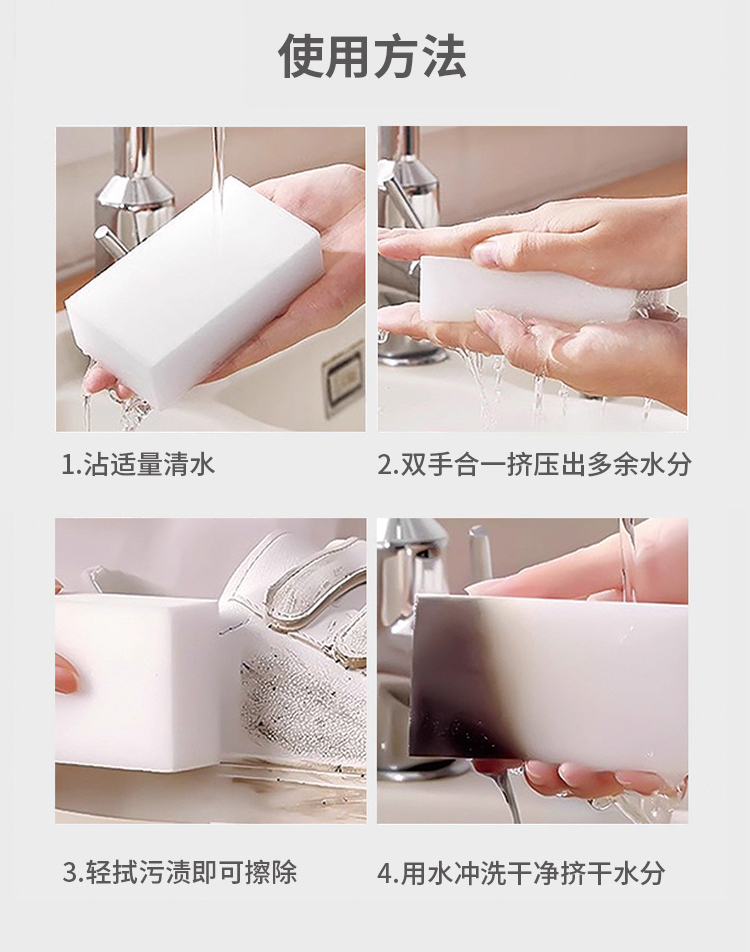 使用方法

1.沾适量清水

2.双手合一挤压出多余水分

3.轻拭污渍即可擦除

4.用水冲洗干净挤干水分