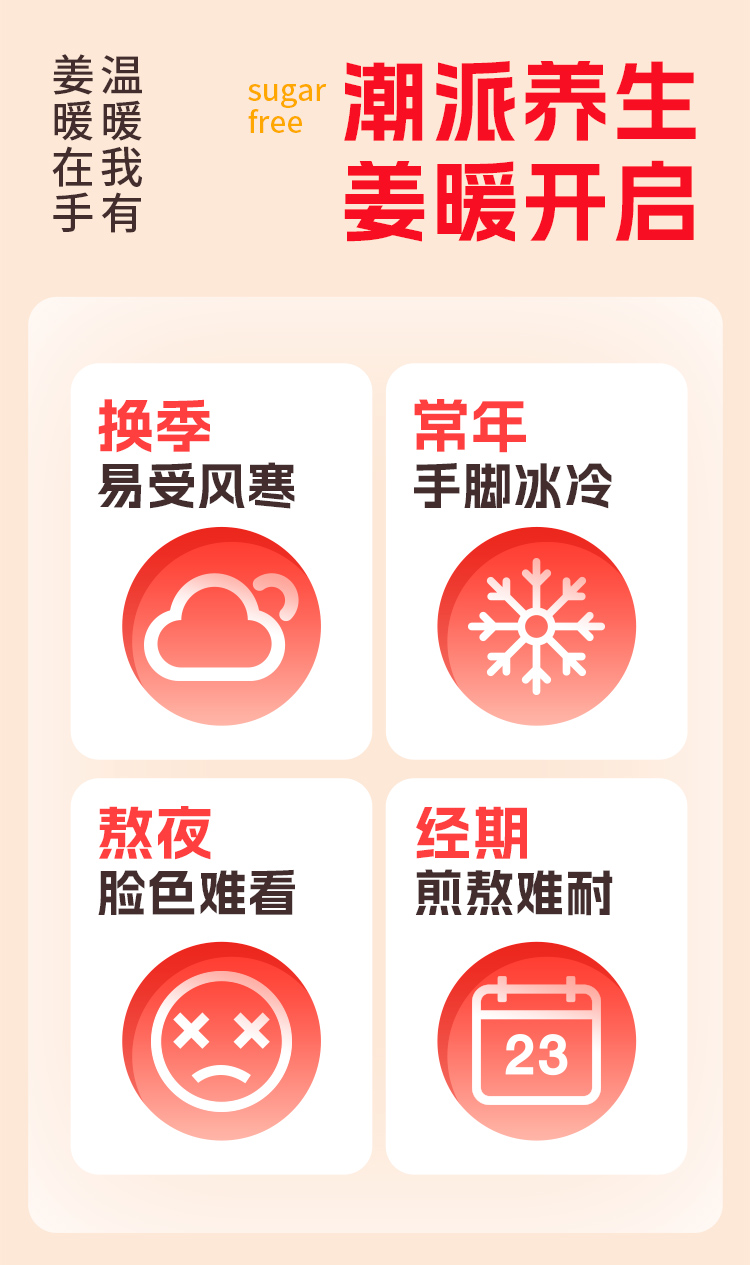 姜暖在手
温暖我有

sugar
free

潮派养生
姜暖开启

换季
易受风寒

常年
手脚冰冷

熬夜
脸色难看

经期
煎熬难耐

23