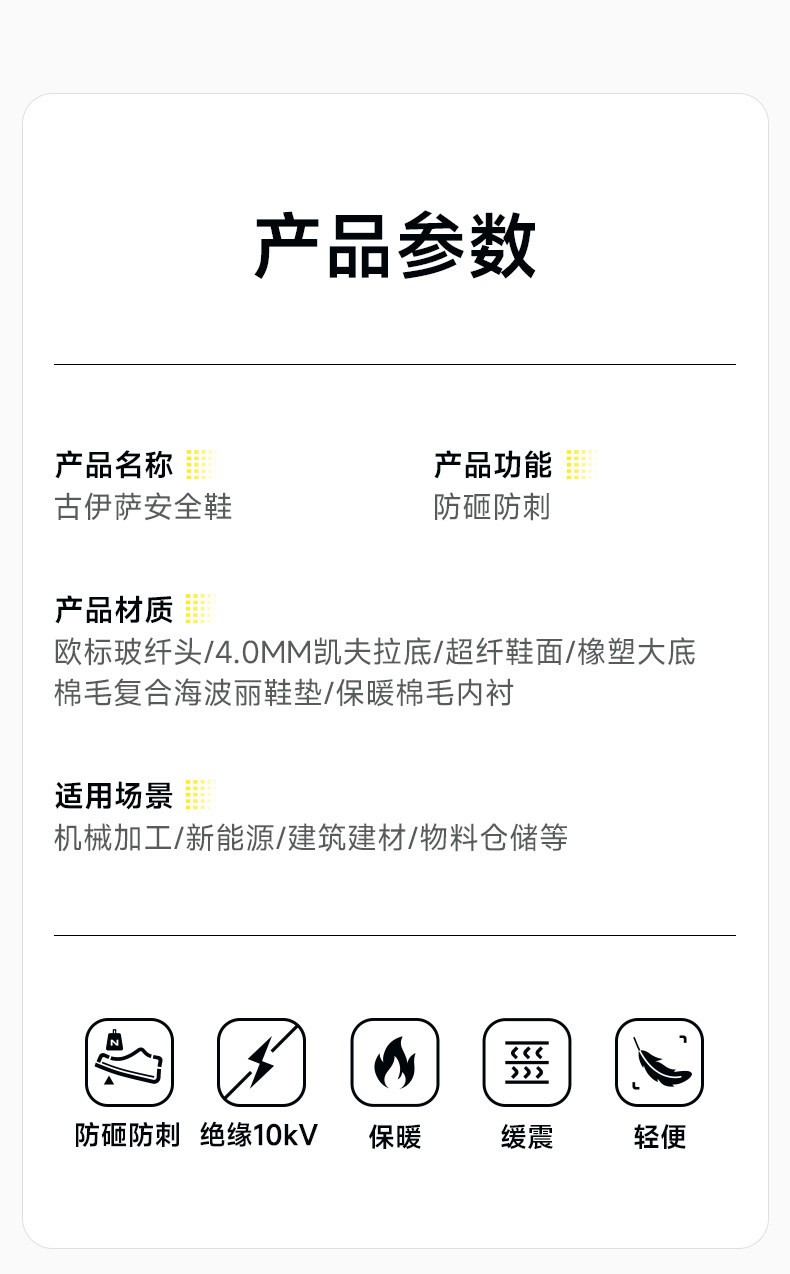 产品参数

产品名称
古伊萨安全鞋

产品功能
防砸防刺

产品材质
欧标玻纤头/4.0MM凯夫拉底/超纤鞋面/橡塑大底
棉毛复合海波丽鞋垫/保暖棉毛内衬

适用场景
机械加工/新能源/建筑建材/物料仓储等

防砸防刺 绝缘10kV 保暖 缓震 轻便