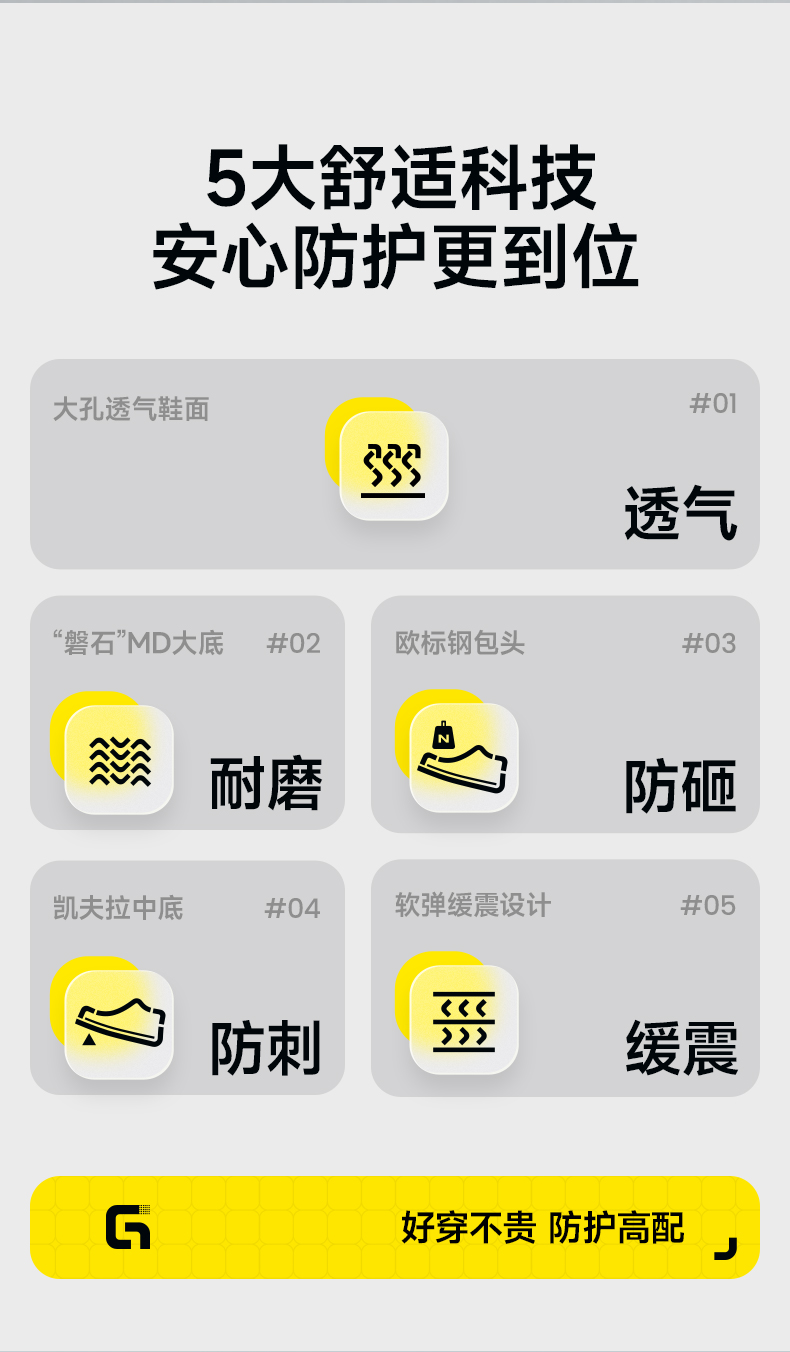 5大舒适科技
安心防护更到位

大孔透气鞋面
#01
透气

“磐石”MD大底
#02
耐磨

欧标钢包头
#03
防砸

凯夫拉中底
#04
防刺

软弹缓震设计
#05
缓震

好穿不贵 防护高配