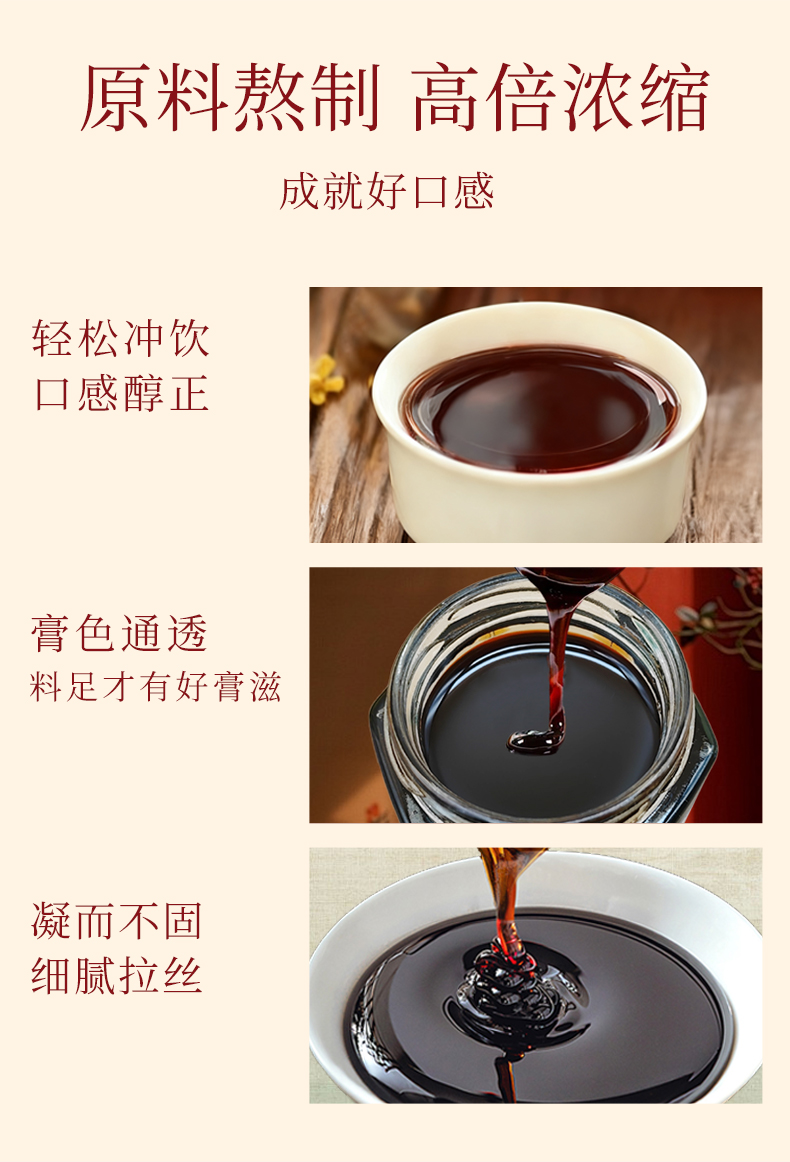 原料熬制 高倍浓缩

成就好口感

轻松冲饮
口感醇正

膏色通透
料足才有好膏滋

凝而不固
细腻拉丝