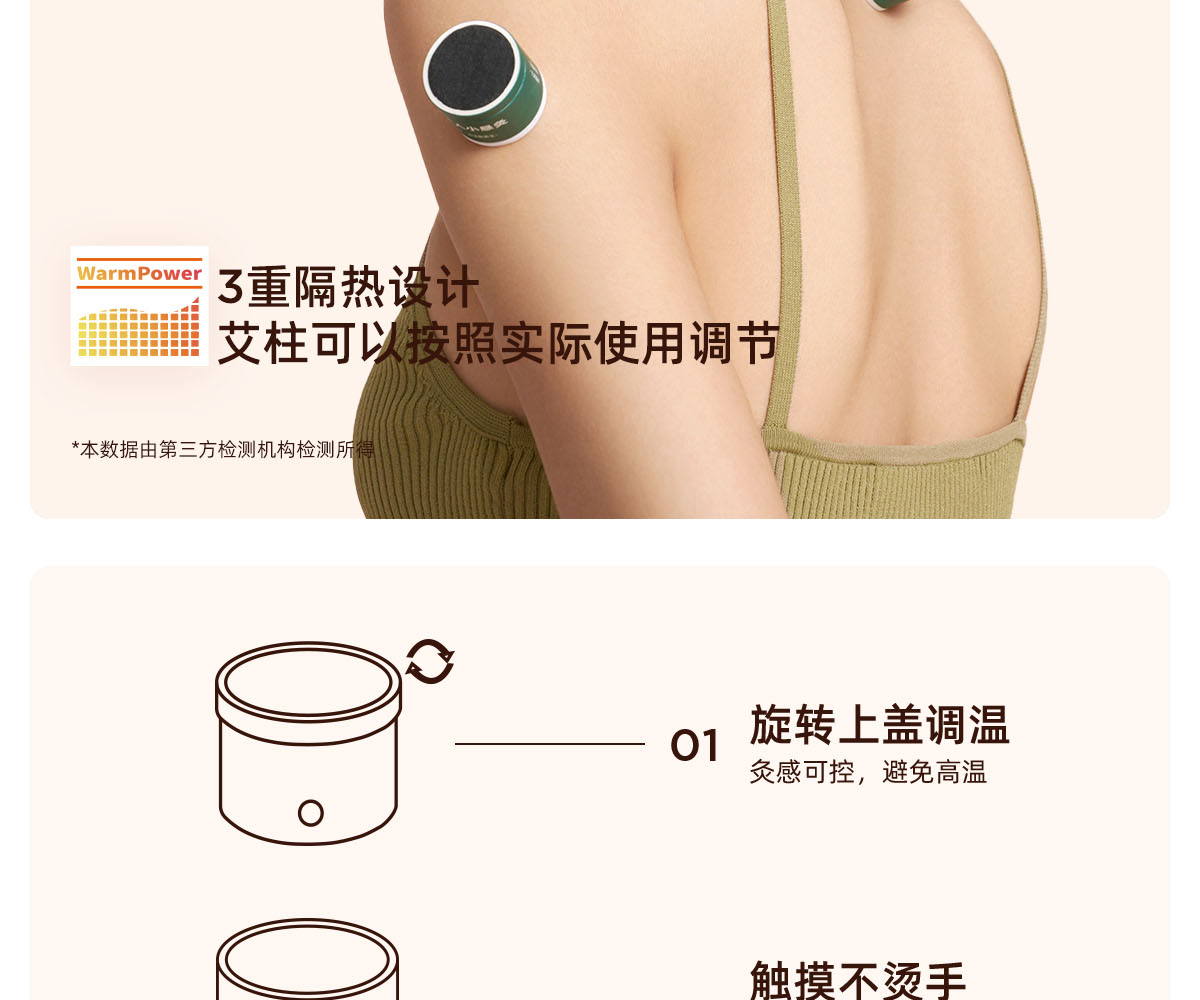 WarmPower

3重隔热设计
艾柱可以按照实际使用调节

*本数据由第三方检测机构检测所得

01 旋转上盖调温
灸感可控，避免高温

触摸不烫手