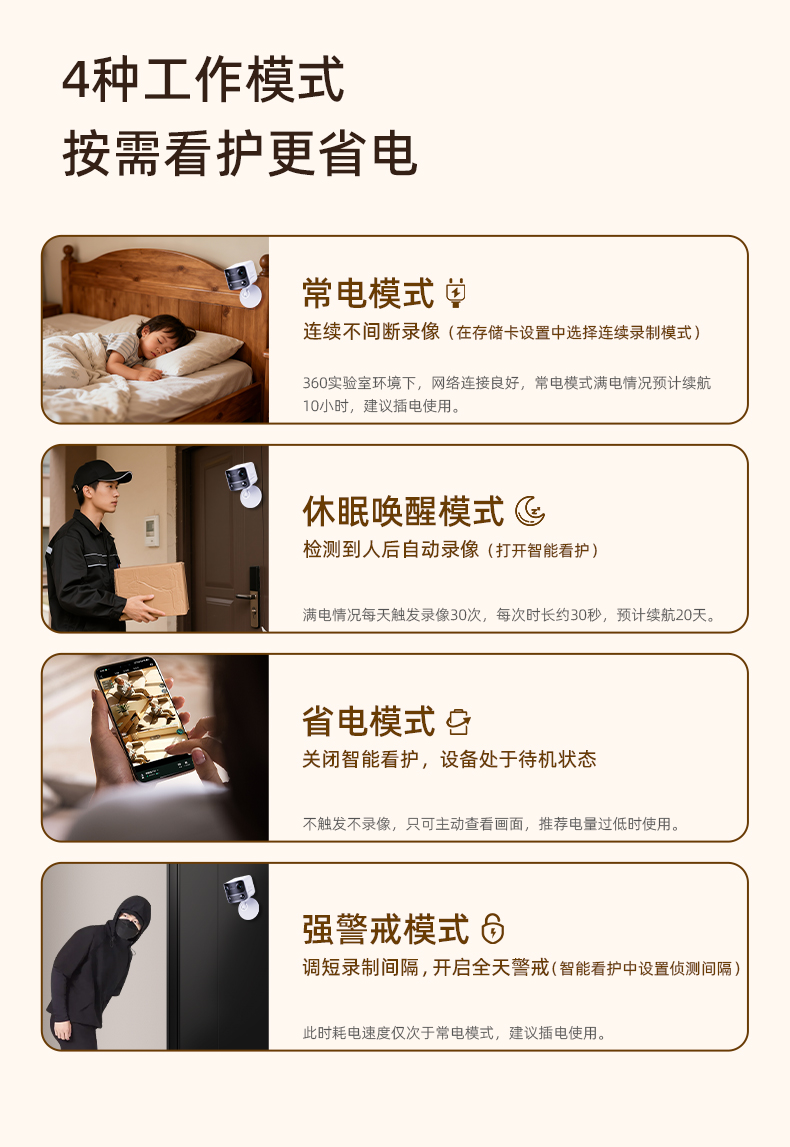 4种工作模式
按需看护更省电

常电模式
连续不间断录像（在存储卡设置中选择连续录制模式）

360实验室环境下，网络连接良好，常电模式满电情况预计续航10小时，建议插电使用。

休眠唤醒模式
检测到人后自动录像（打开智能看护）

满电情况每天触发录像30次，每次时长约30秒，预计续航20天。

省电模式
关闭智能看护，设备处于待机状态

不触发不录像，只可主动查看画面，推荐电量过低时使用。

强警戒模式
调短录制间隔，开启全天警戒（智能看护中设置侦测间隔）

此时耗电速度仅次于常电模式，建议插电使用。