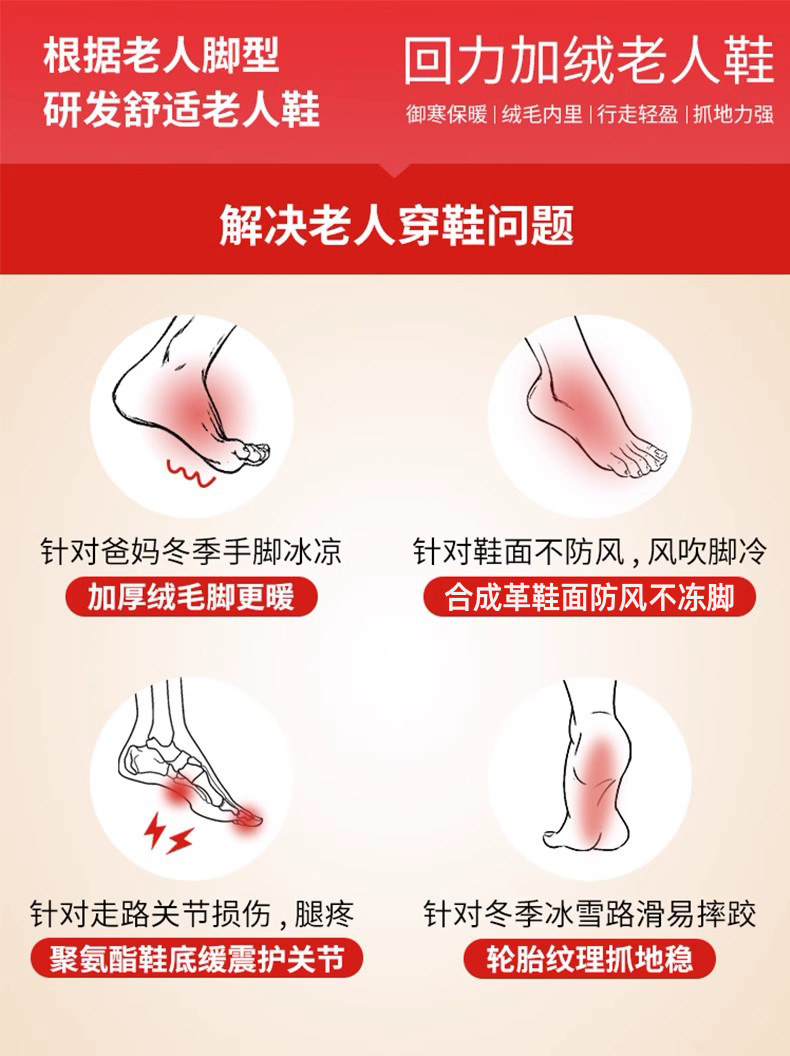 根据老人脚型
研发舒适老人鞋

回力加绒老人鞋
御寒保暖 | 绒毛内里 | 行走轻盈 | 抓地力强

解决老人穿鞋问题

针对爸妈冬季手脚冰凉
加厚绒毛脚更暖

针对鞋面不防风，风吹脚冷
合成革鞋面防风不冻脚

针对走路关节损伤，腿疼
聚氨酯鞋底缓震护关节

针对冬季冰雪路滑易摔跤
轮胎纹理抓地稳