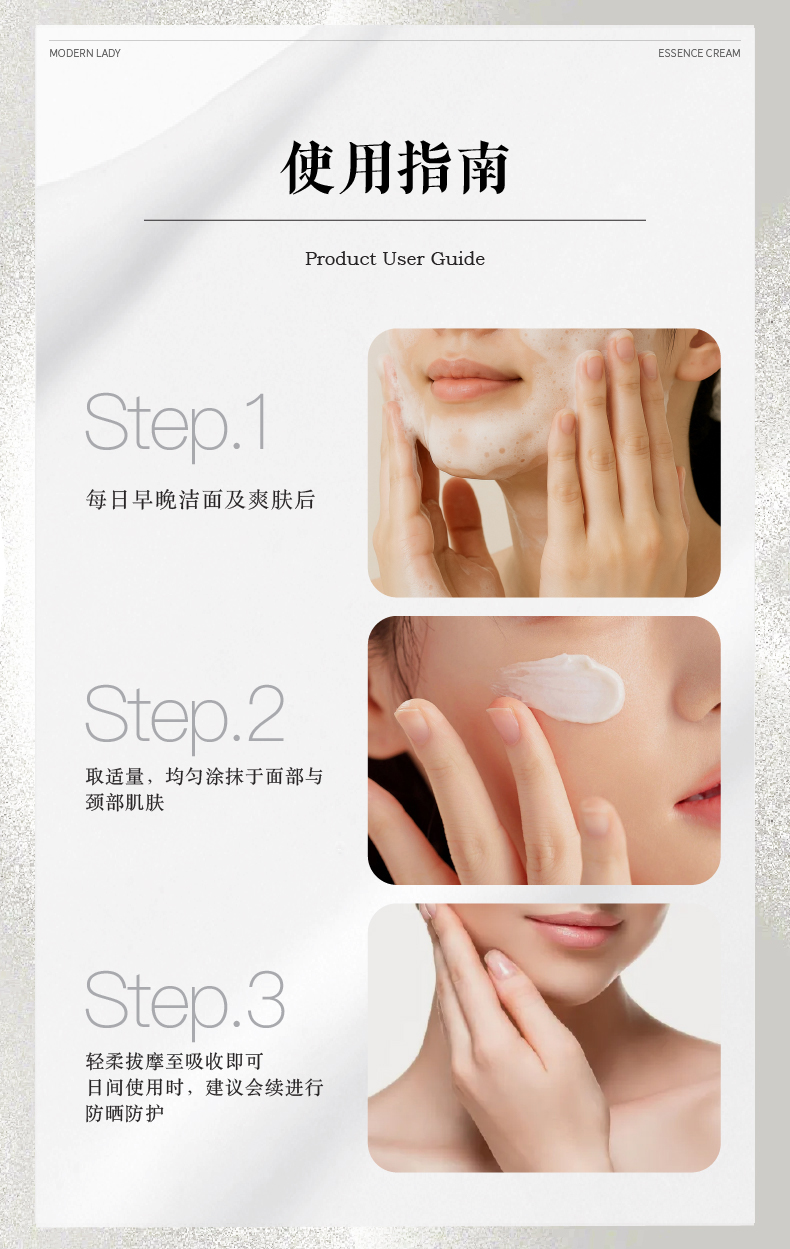 MODERN LADY

ESSENCE CREAM

使用指南

Product User Guide

Step.1

每日早晚洁面及爽肤后

Step.2

取适量，均匀涂抹于面部与颈部肌肤

Step.3

轻柔拔摩至吸收即可
日间使用时，建议会续进行防晒防护