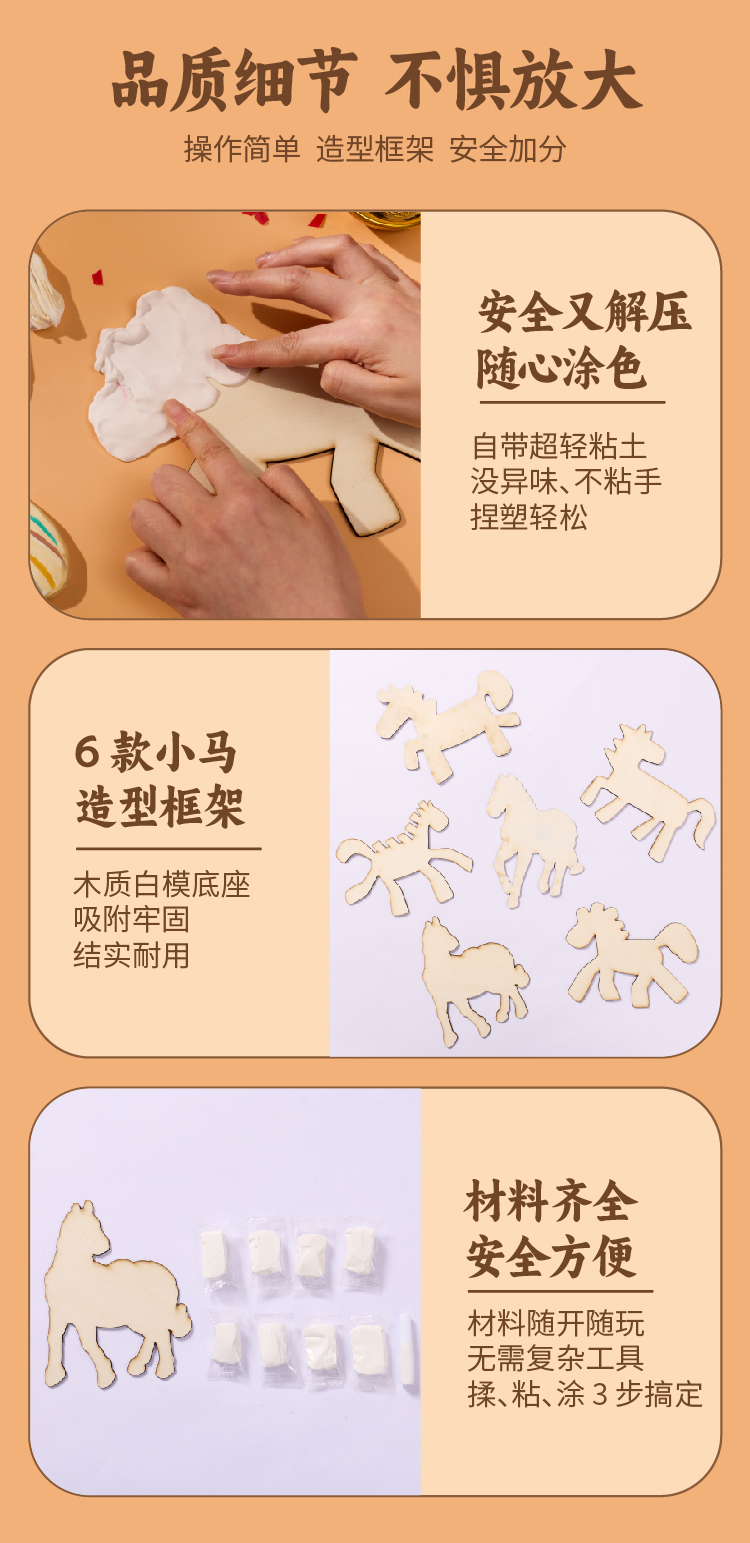 品质细节 不惧放大

操作简单 造型框架 安全加分

安全又解压
随心涂色

自带超轻粘土
没异味、不粘手
捏塑轻松

6 款小马
造型框架

木质白模底座
吸附牢固
结实耐用

材料齐全
安全方便

材料随开随玩
无需复杂工具
揉、粘、涂 3 步搞定