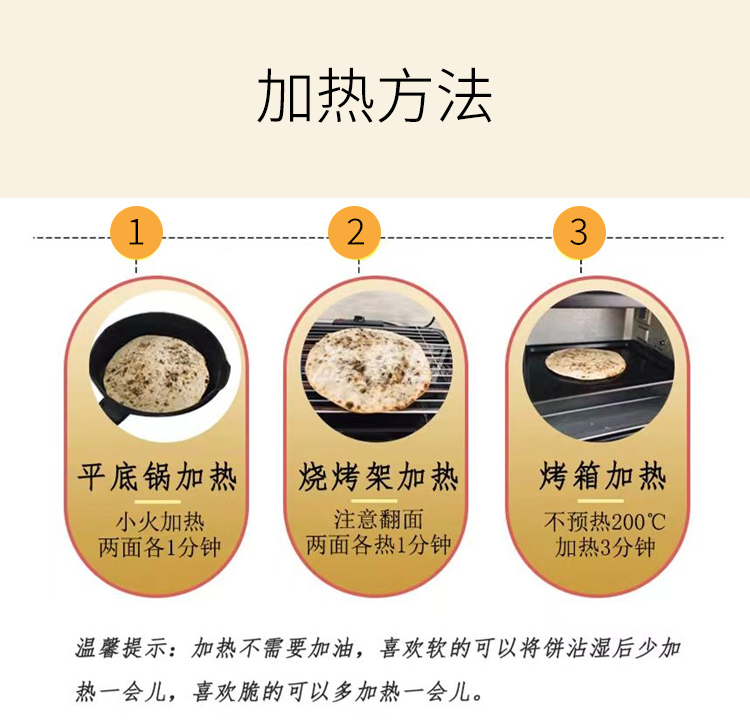 加热方法

1

平底锅加热

小火加热
两面各1分钟

2

烧烤架加热

注意翻面
两面各热1分钟

3

烤箱加热

不预热200℃
加热3分钟

温馨提示：加热不需要加油，喜欢软的可以将饼沾湿后少加热一会儿，喜欢脆的可以多加热一会儿。