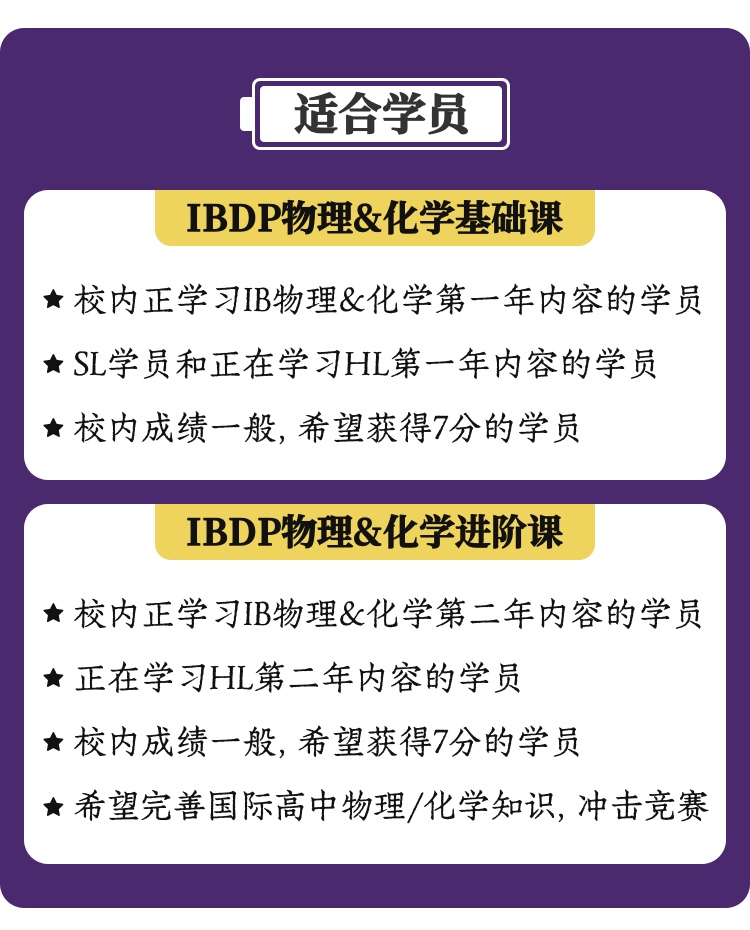 适合学员

IBDP物理&化学基础课

★ 校内正学习IB物理&化学第一年内容的学员

★ SL学员和正在学习HL第一年内容的学员

★ 校内成绩一般，希望获得7分的学员

IBDP物理&化学进阶课

★ 校内正学习IB物理&化学第二年内容的学员

★ 正在学习HL第二年内容的学员

★ 校内成绩一般，希望获得7分的学员

★ 希望完善国际高中物理/化学知识，冲击竞赛