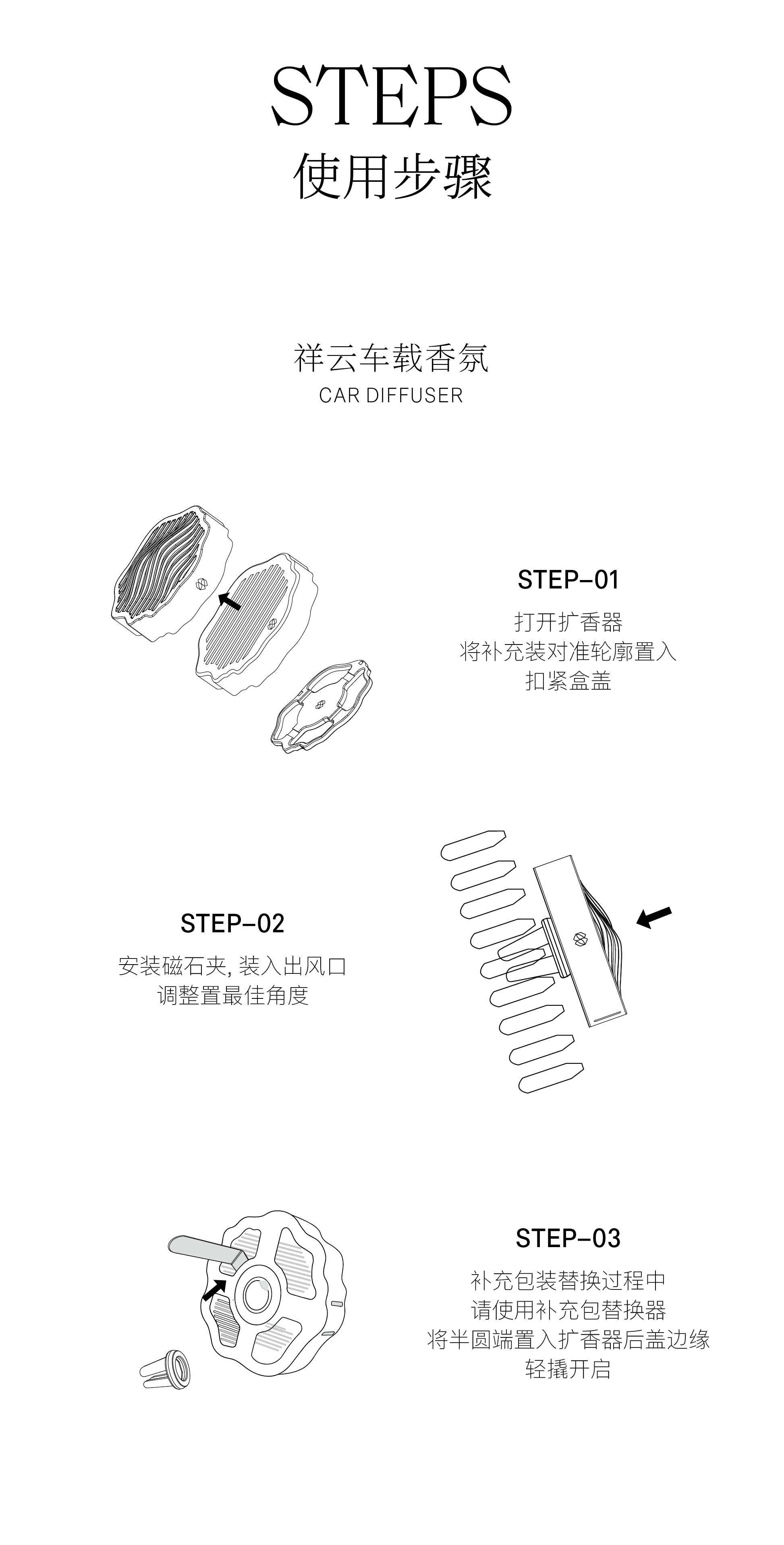 STEPS
使用步骤

祥云车载香氛
CAR DIFFUSER

STEP–01
打开扩香器
将补充装对准轮廓置入
扣紧盒盖

STEP–02
安装磁石夹, 装入出风口
调整置最佳角度

STEP–03
补充包装替换过程中
请使用补充包替换器
将半圆端置入扩香器后盖边缘
轻撬开启