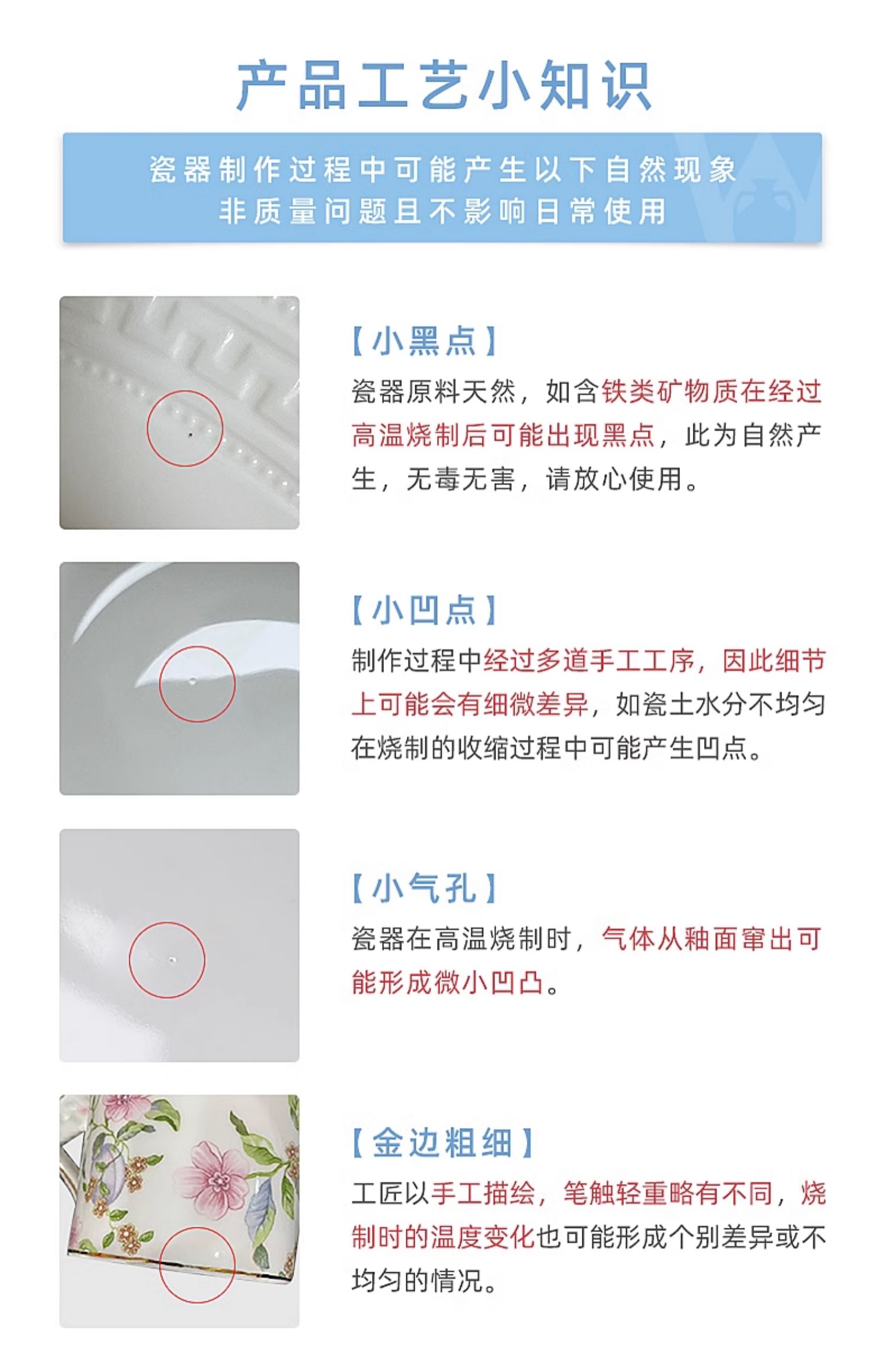 产品工艺小知识

瓷器制作过程中可能产生以下自然现象
非质量问题且不影响日常使用

【小黑点】
瓷器原料天然，如含铁类矿物质在经过高温烧制后可能出现黑点，此为自然产生，无毒无害，请放心使用。

【小凹点】
制作过程中经过多道手工工序，因此细节上可能会有细微差异，如瓷土水分不均匀在烧制的收缩过程中可能产生凹点。

【小气孔】
瓷器在高温烧制时，气体从釉面窜出可能形成微小凹凸。

【金边粗细】
工匠以手工描绘，笔触轻重略有不同，烧制时的温度变化也可能形成个别差异或不均匀的情况。