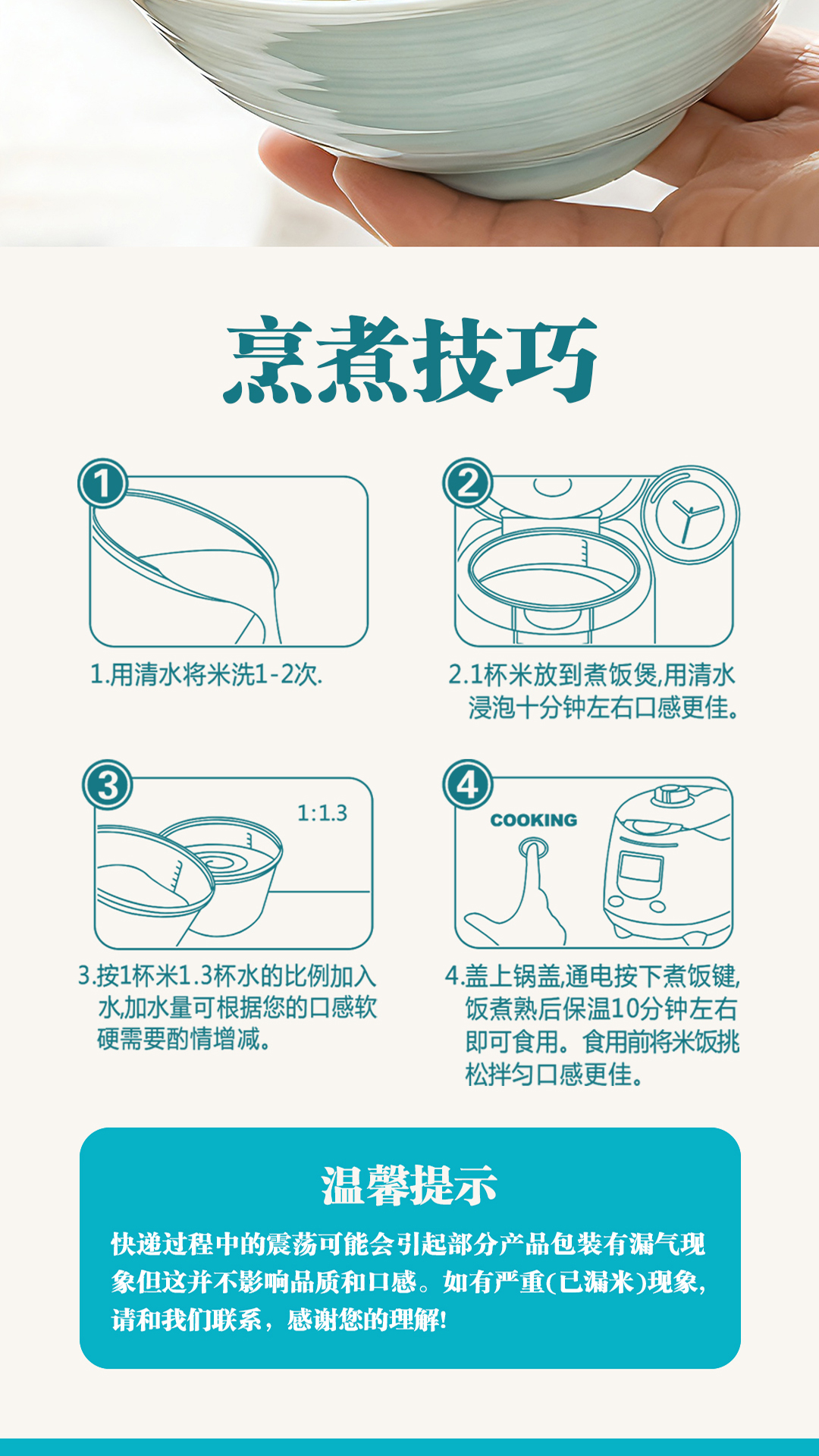 烹煮技巧

1

1.用清水将米洗1-2次.

2

2.1杯米放到煮饭煲,用清水浸泡十分钟左右口感更佳。

3

1:1.3

3.按1杯米1.3杯水的比例加入水,加水量可根据您的口感软硬需要酌情增减。

4

COOKING

4.盖上锅盖,通电按下煮饭键,饭煮熟后保温10分钟左右即可食用。食用前将米饭挑松拌匀口感更佳。

温馨提示

快递过程中的震荡可能会引起部分产品包装有漏气现象但这并不影响品质和口感。如有严重(已漏米)现象,请和我们联系,感谢您的理解!