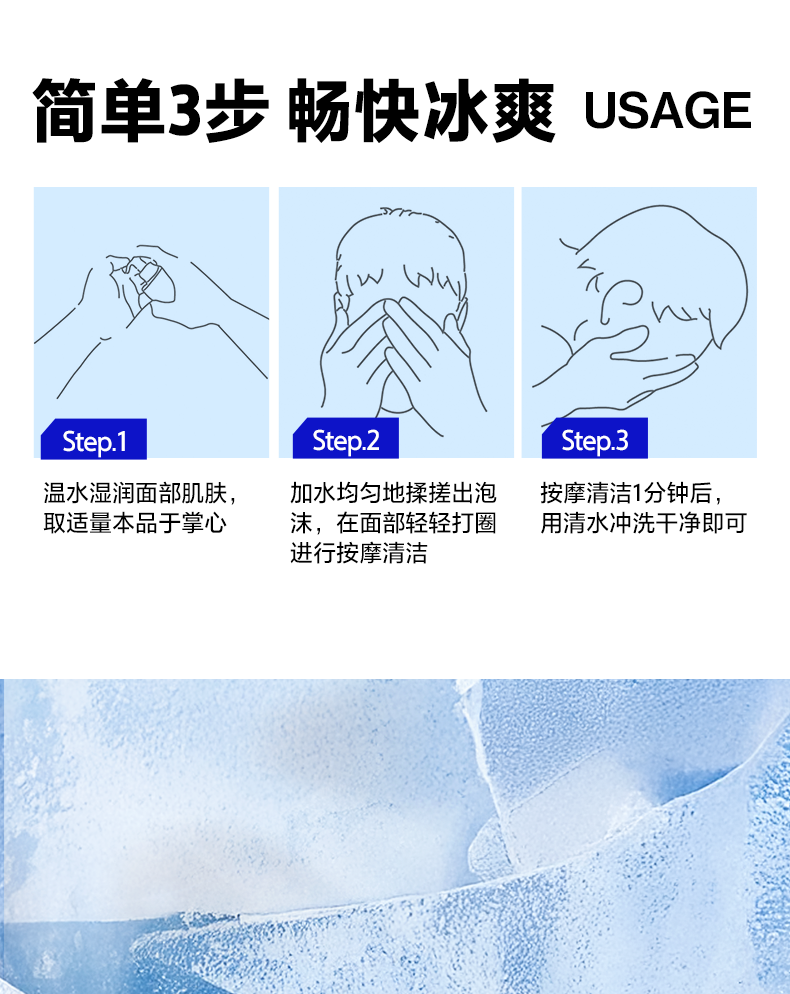 简单3步 畅快冰爽 USAGE

Step.1

温水湿润面部肌肤，取适量本品于掌心

Step.2

加水均匀地揉搓出泡沫，在面部轻轻打圈进行按摩清洁

Step.3

按摩清洁1分钟后，用清水冲洗干净即可