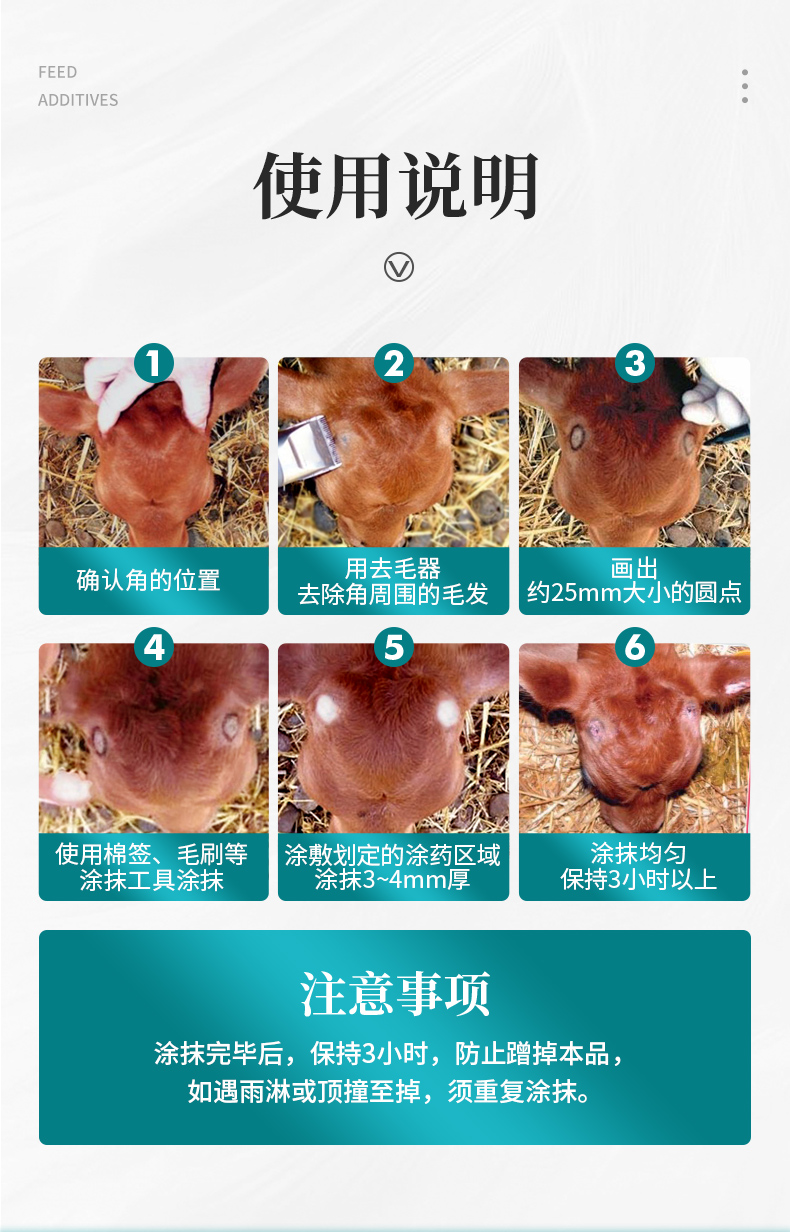 FEED
ADDITIVES

使用说明

1
确认角的位置

2
用去毛器
去除角周围的毛发

3
画出
约25mm大小的圆点

4
使用棉签、毛刷等
涂抹工具涂抹

5
涂敷划定的涂药区域
涂抹3~4mm厚

6
涂抹均匀
保持3小时以上

注意事项

涂抹完毕后，保持3小时，防止蹭掉本品，
如遇雨淋或顶撞至掉，须重复涂抹。