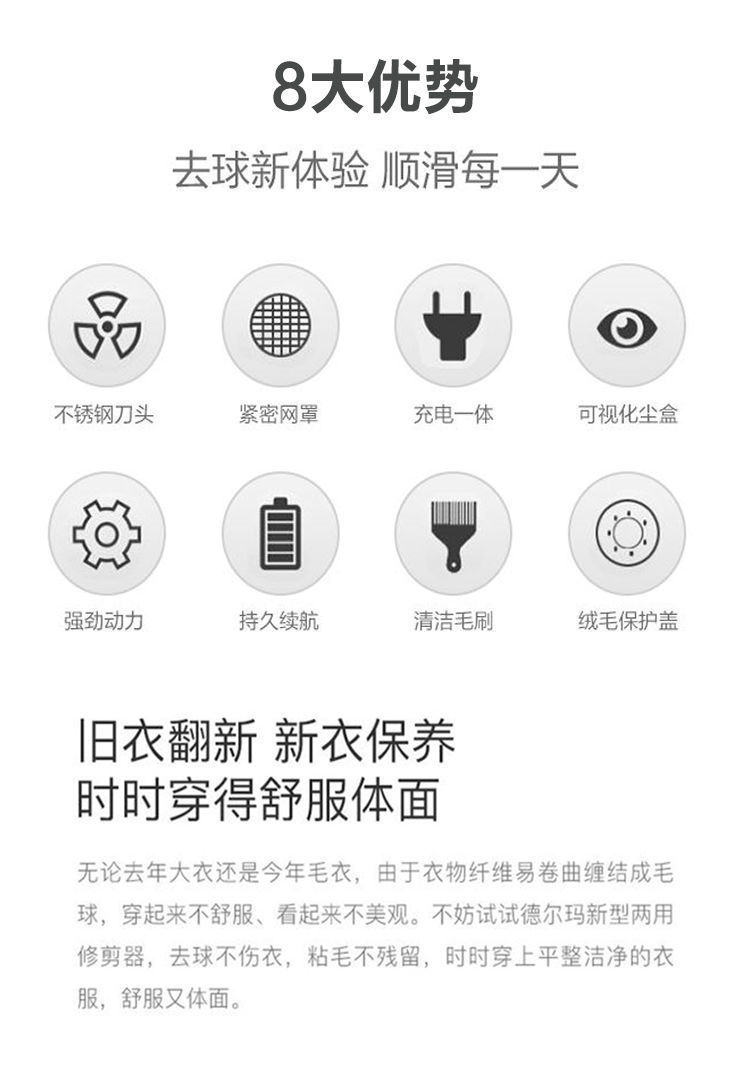 8大优势

去球新体验 顺滑每一天

不锈钢刀头

紧密网罩

充电一体

可视化尘盒

强劲动力

持久续航

清洁毛刷

绒毛保护盖

旧衣翻新 新衣保养
时时穿得舒服体面

无论去年大衣还是今年毛衣，由于衣物纤维易卷曲缠结成毛球，穿起来不舒服、看起来不美观。不妨试试德尔玛新型两用修剪器，去球不伤衣，粘毛不残留，时时穿上平整洁净的衣服，舒服又体面。