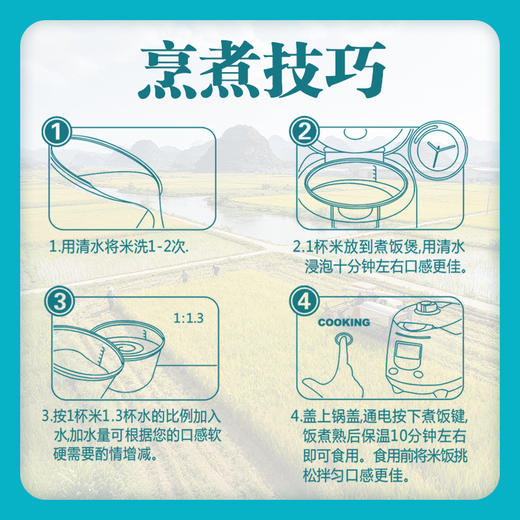 烹煮技巧

1

1.用清水将米洗1-2次.

2

2.1杯米放到煮饭煲,用清水浸泡十分钟左右口感更佳。

3

1:1.3

3.按1杯米1.3杯水的比例加入水,加水量可根据您的口感软硬需要酌情增减。

4

COOKING

4.盖上锅盖,通电按下煮饭键,饭煮熟后保温10分钟左右即可食用。食用前将米饭挑松拌匀口感更佳。