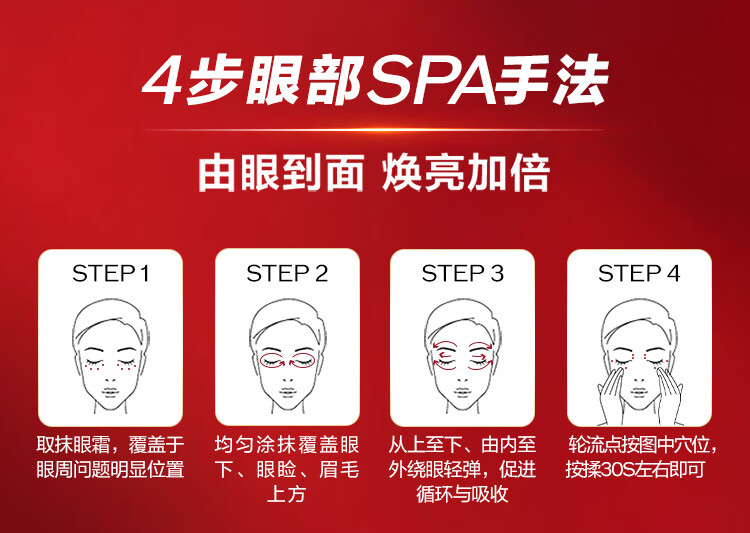 4步眼部SPA手法

由眼到面 焕亮加倍

STEP 1

取抹眼霜，覆盖于眼周问题明显位置

STEP 2

均匀涂抹覆盖眼下、眼睑、眉毛上方

STEP 3

从上至下、由内至外绕眼轻弹，促进循环与吸收

STEP 4

轮流点按图中穴位，按揉30S左右即可