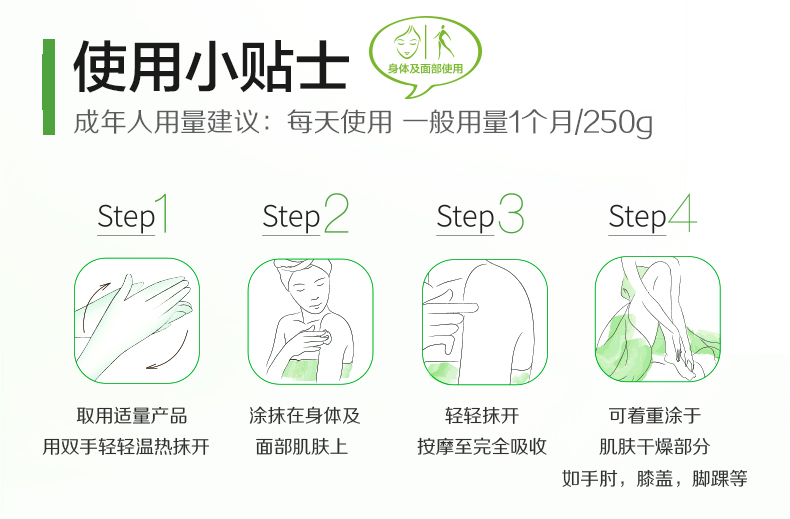 使用小贴士

身体及面部使用

成年人用量建议：每天使用 一般用量1个月/250g

Step1

取用适量产品
用双手轻轻温热抹开

Step2

涂抹在身体及
面部肌肤上

Step3

轻轻抹开
按摩至完全吸收

Step4

可着重涂于
肌肤干燥部分
如手肘，膝盖，脚踝等