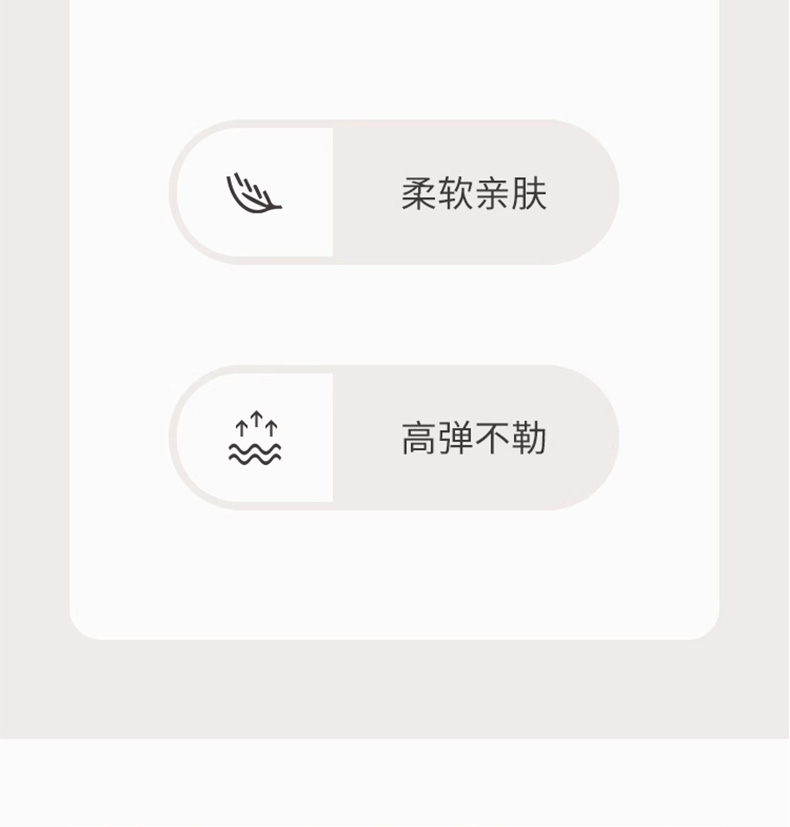 柔软亲肤

高弹不勒