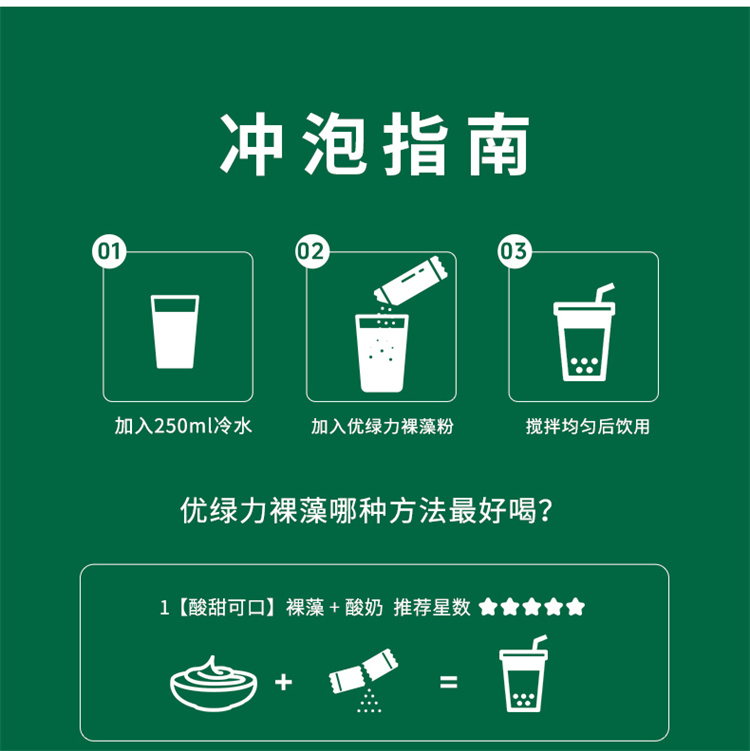 冲泡指南

01
加入250ml冷水

02
加入优绿力裸藻粉

03
搅拌均匀后饮用

优绿力裸藻哪种方法最好喝?

1【酸甜可口】裸藻 + 酸奶 推荐星数 ★★★★★

+ =