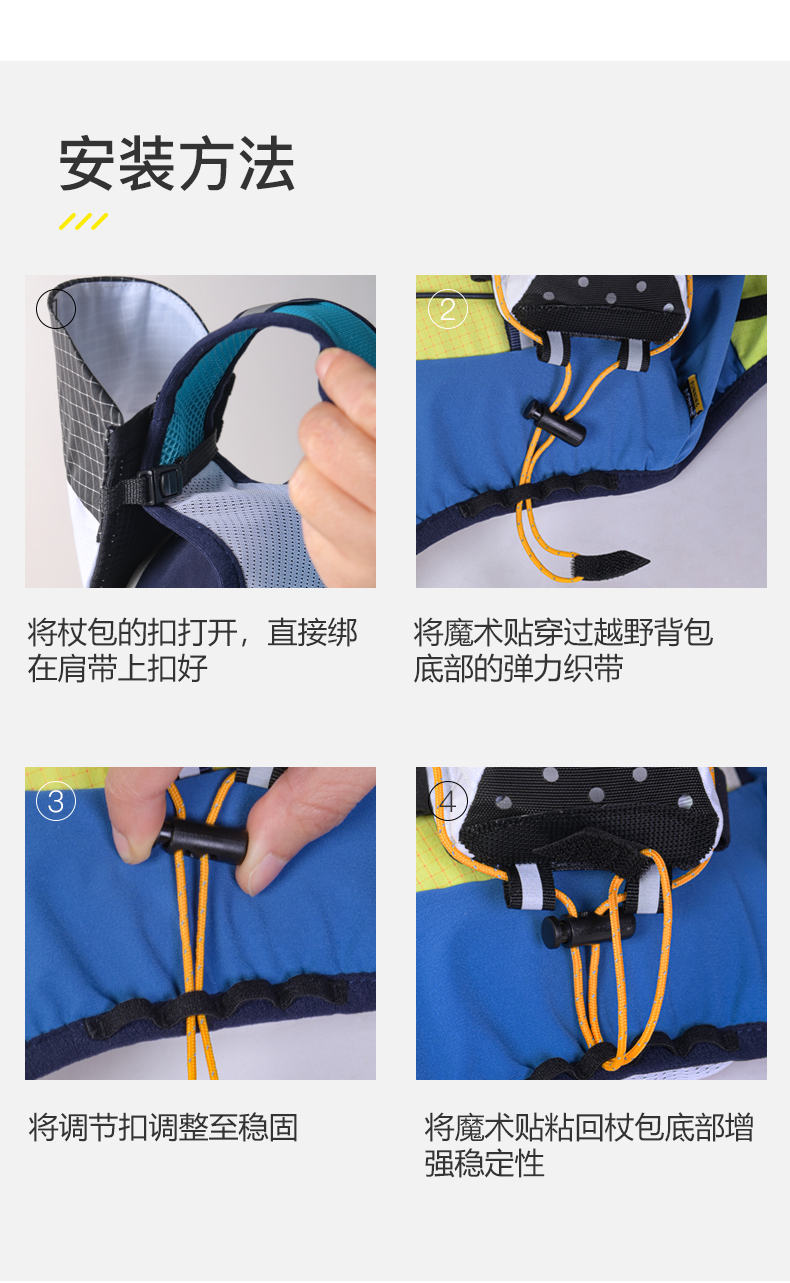 安装方法

1

将杖包的扣打开，直接绑在肩带上扣好

2

将魔术贴穿过越野背包底部的弹力织带

3

将调节扣调整至稳固

4

将魔术贴粘回杖包底部增强稳定性