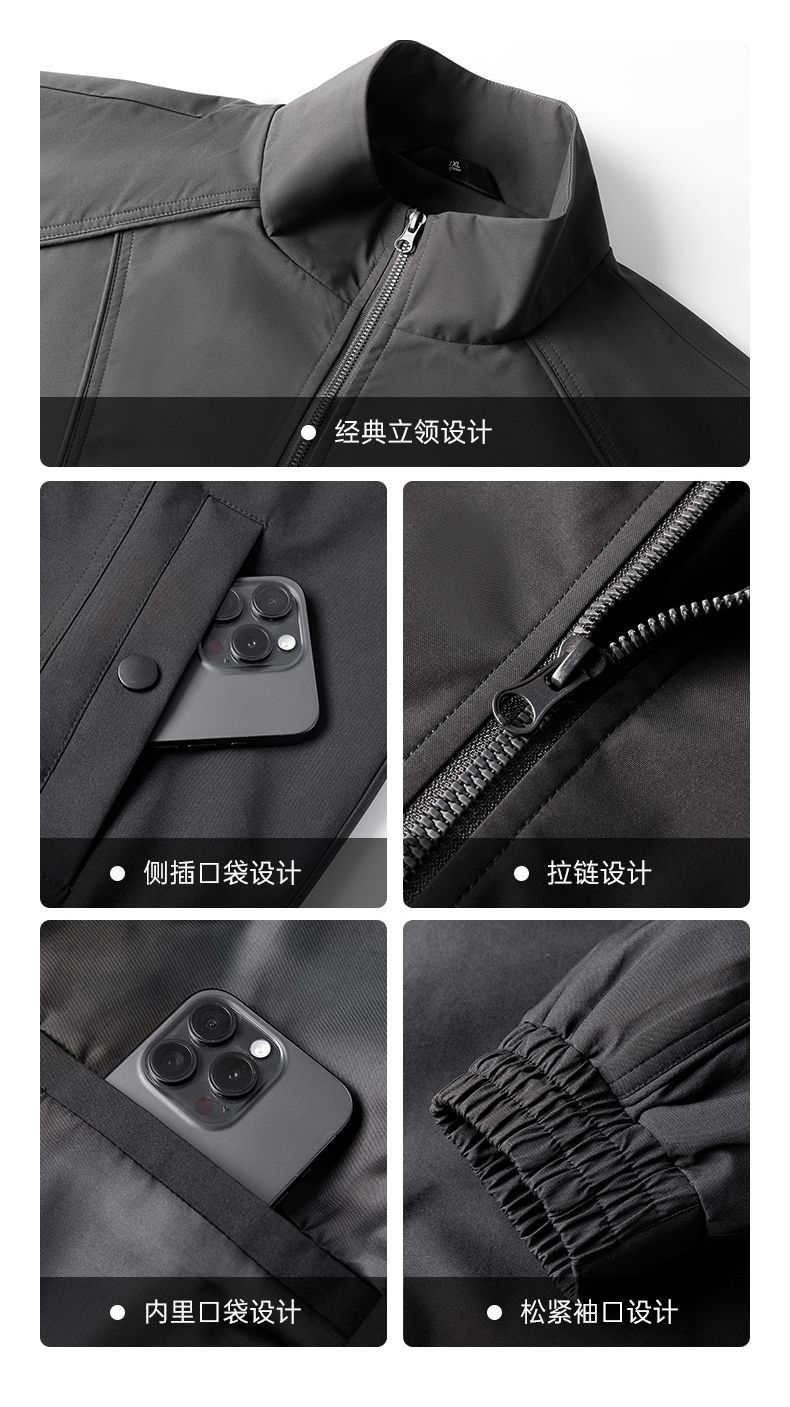 XL

● 经典立领设计

● 侧插口袋设计

● 拉链设计

● 内里口袋设计

● 松紧袖口设计