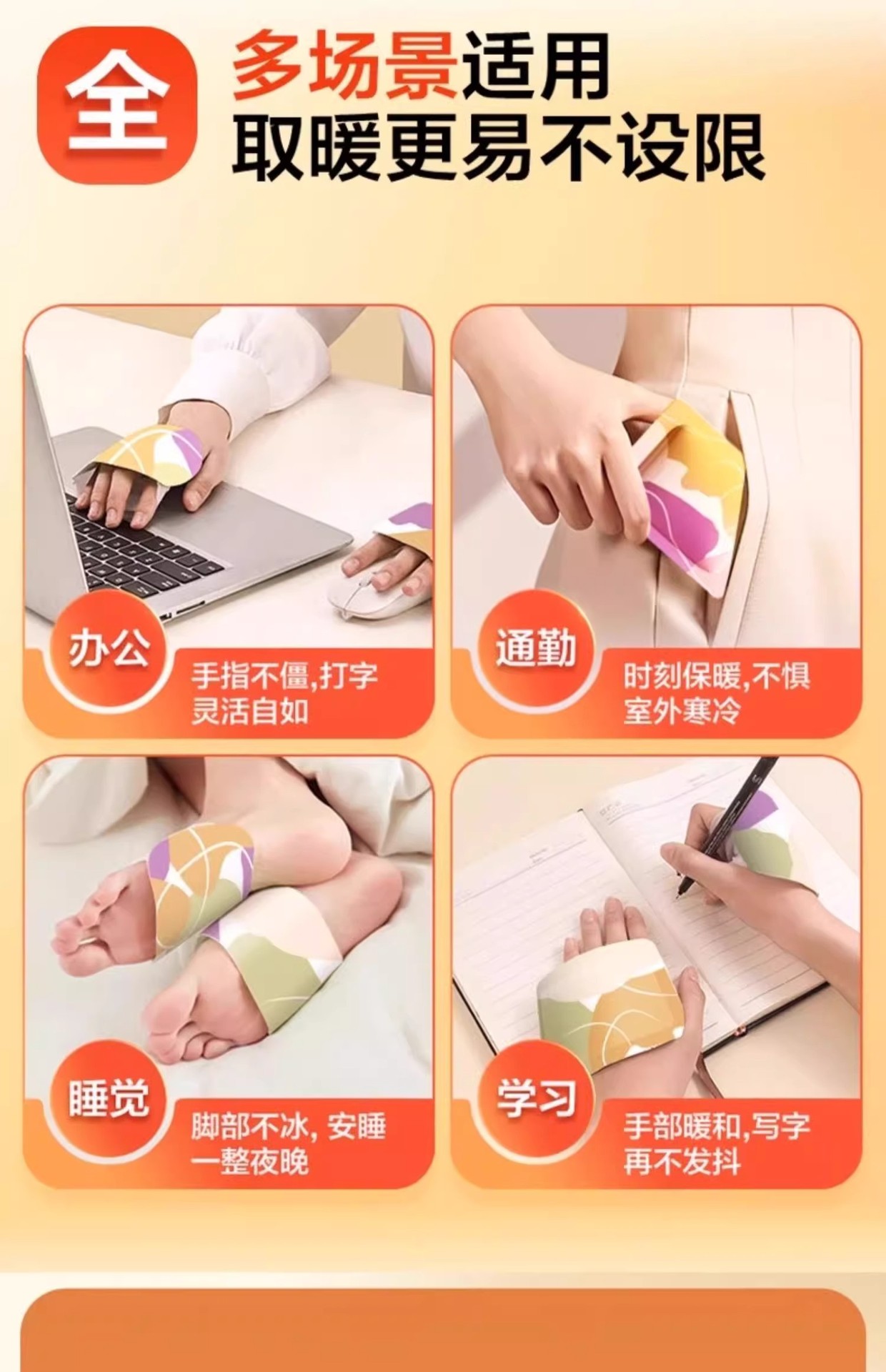 全

多场景适用
取暖更易不设限

办公
手指不僵,打字灵活自如

通勤
时刻保暖,不惧室外寒冷

睡觉
脚部不冰, 安睡一整夜晚

学习
手部暖和,写字再不发抖