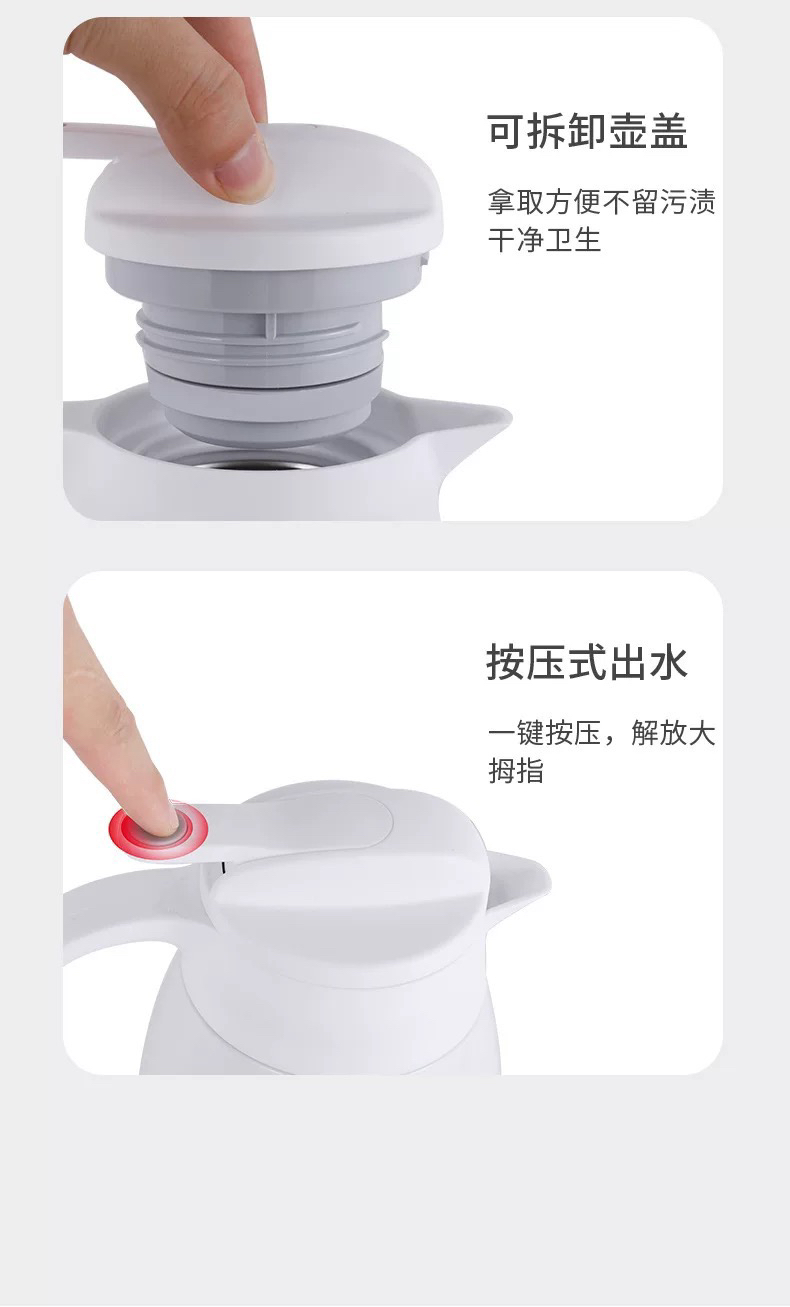 可拆卸壶盖

拿取方便不留污渍干净卫生

按压式出水

一键按压，解放大拇指