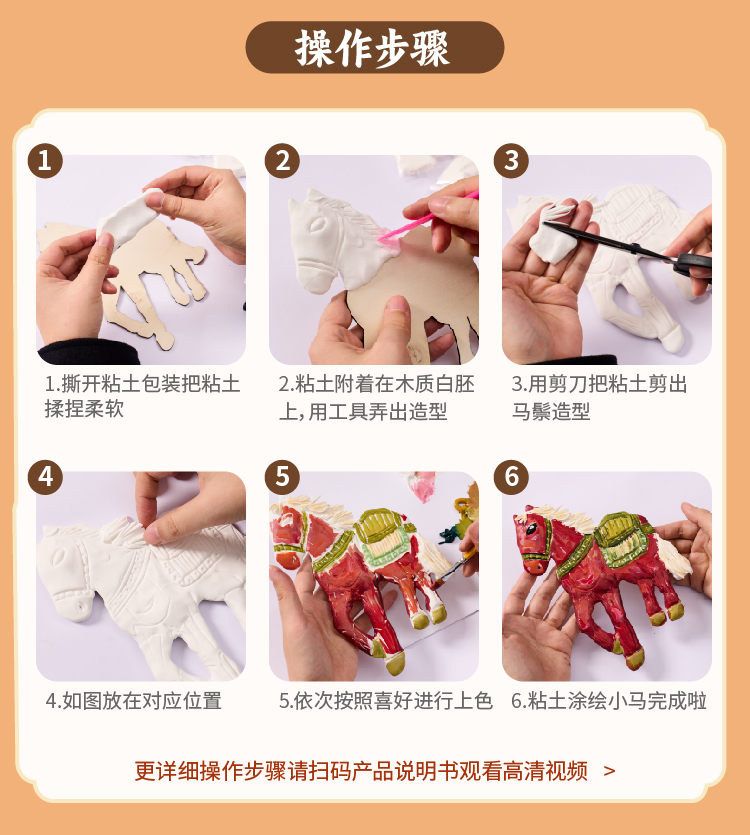 操作步骤

1

1.撕开粘土包装把粘土揉捏柔软

2

2.粘土附着在木质白胚上,用工具弄出造型

3

3.用剪刀把粘土剪出马鬃造型

4

4.如图放在对应位置

5

5.依次按照喜好进行上色

6

6.粘土涂绘小马完成啦

更详细操作步骤请扫码产品说明书观看高清视频 >