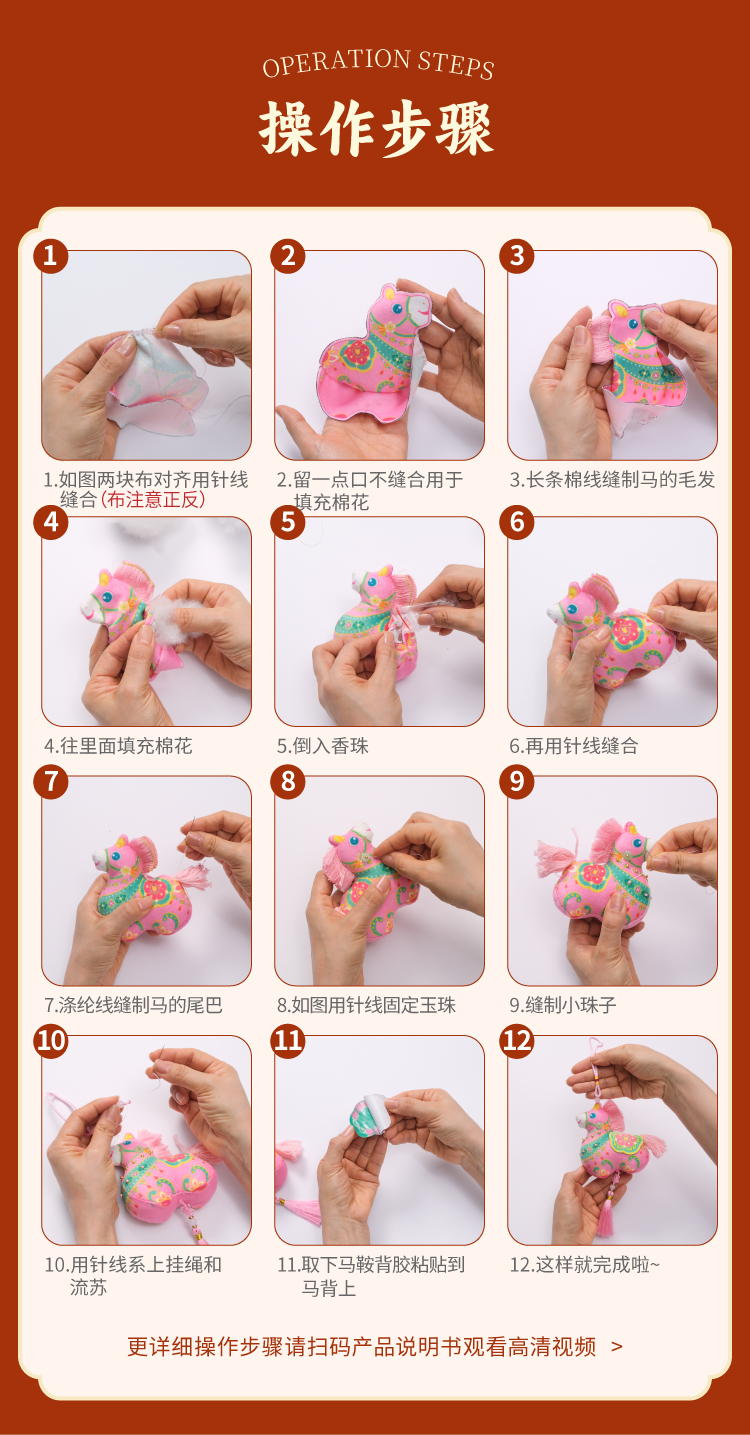 OPERATION STEPS

操作步骤

1

1.如图两块布对齐用针线缝合(布注意正反)

2

2.留一点口不缝合用于填充棉花

3

3.长条棉线缝制马的毛发

4

4.往里面填充棉花

5

5.倒入香珠

6

6.再用针线缝合

7

7.涤纶线缝制马的尾巴

8

8.如图用针线固定玉珠

9

9.缝制小珠子

10

10.用针线系上挂绳和流苏

11

11.取下马鞍背胶粘贴到马背上

12

12.这样就完成啦~

更详细操作步骤请扫码产品说明书观看高清视频 >